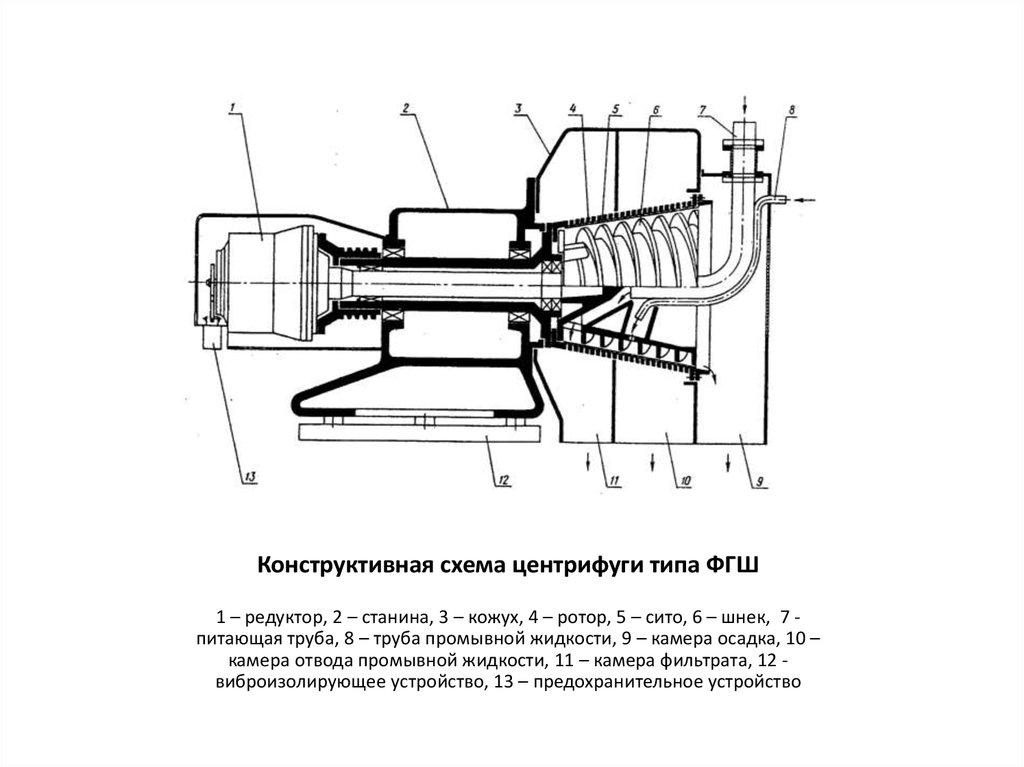 1
2
3
4
5
6
7
8
13
12
11
10
9

Конструктивная схема центрифуги типа ФГШ

1 – редуктор, 2 – станина, 3 – кожух, 4 – ротор, 5 – сито, 6 – шнек, 7 - питающая труба, 8 – труба промывной жидкости, 9 – камера осадка, 10 – камера отвода промывной жидкости, 11 – камера фильтрата, 12 - виброизолирующее устройство, 13 – предохранительное устройство