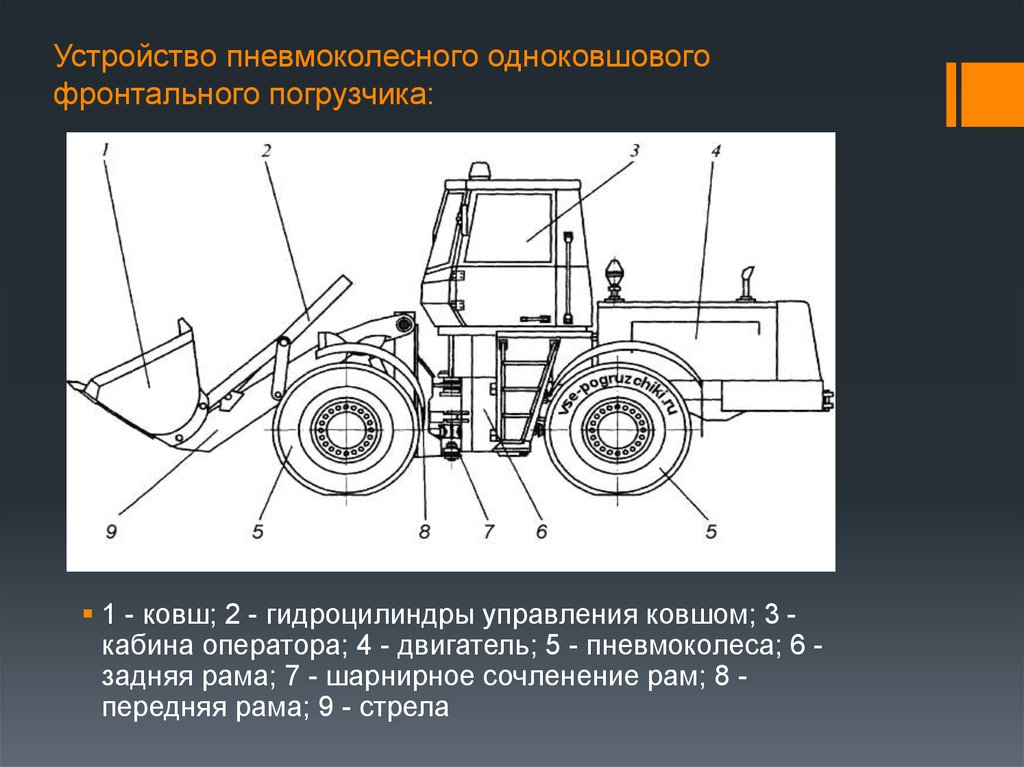 Устройство пневмоколесного одноковшового фронтального погрузчика:

1
2
3
4
vse-pogruzchiki.ru
9
5
8
7
6
5

1 - ковш; 2 - гидроцилиндры управления ковшом; 3 - кабина оператора; 4 - двигатель; 5 - пневмоколеса; 6 - задняя рама; 7 - шарнирное сочленение рам; 8 - передняя рама; 9 - стрела