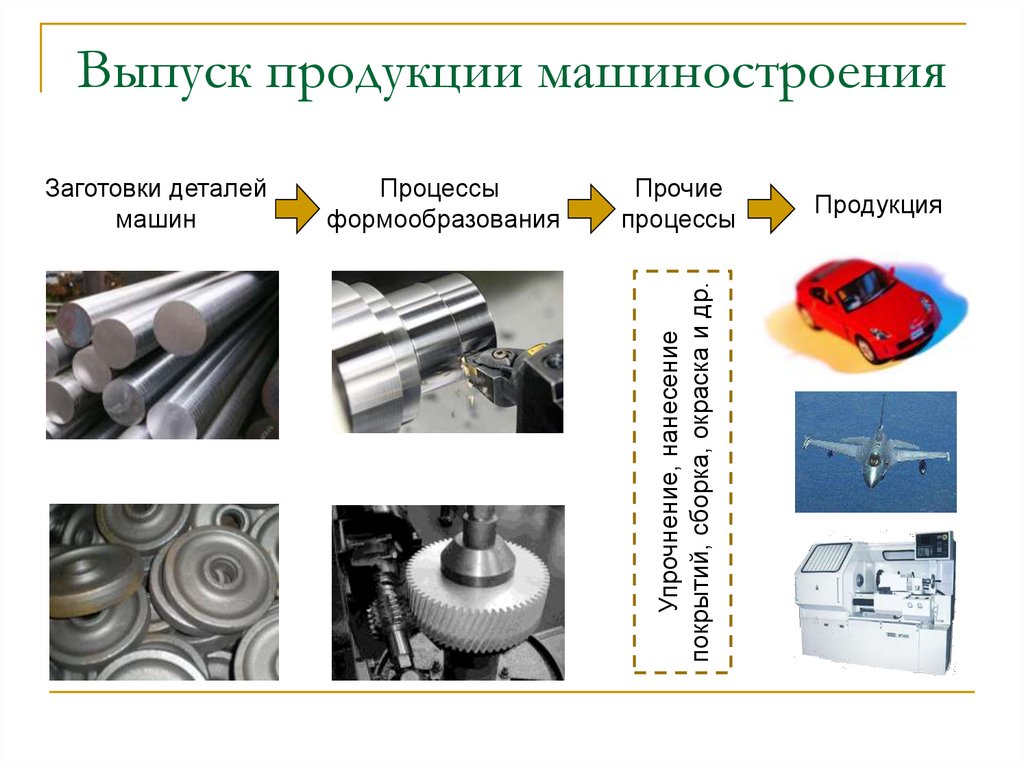 Выпуск продукции машиностроения

Заготовки деталей машин

Процессы формообразования

Прочие процессы

Продукция

Упрочнение, нанесение покрытий, сборка, окраска и др.