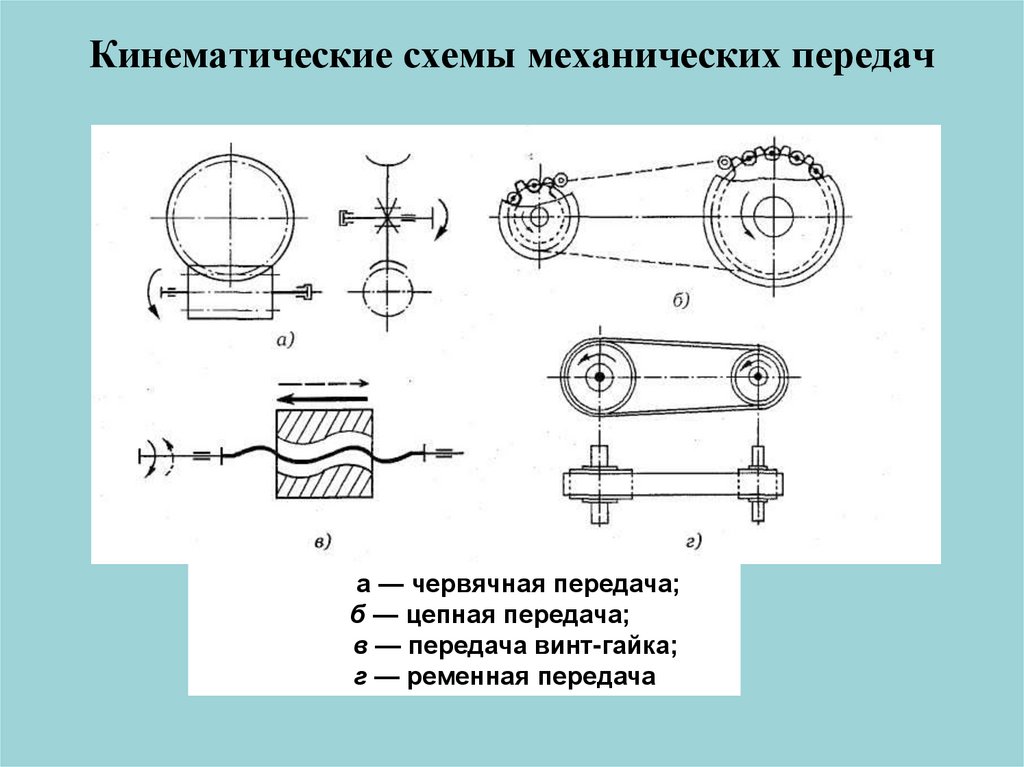 Кинематические схемы механических передач

а)

б)

в)

г)

а — червячная передача;
б — цепная передача;
в — передача винт-гайка;
г — ременная передача