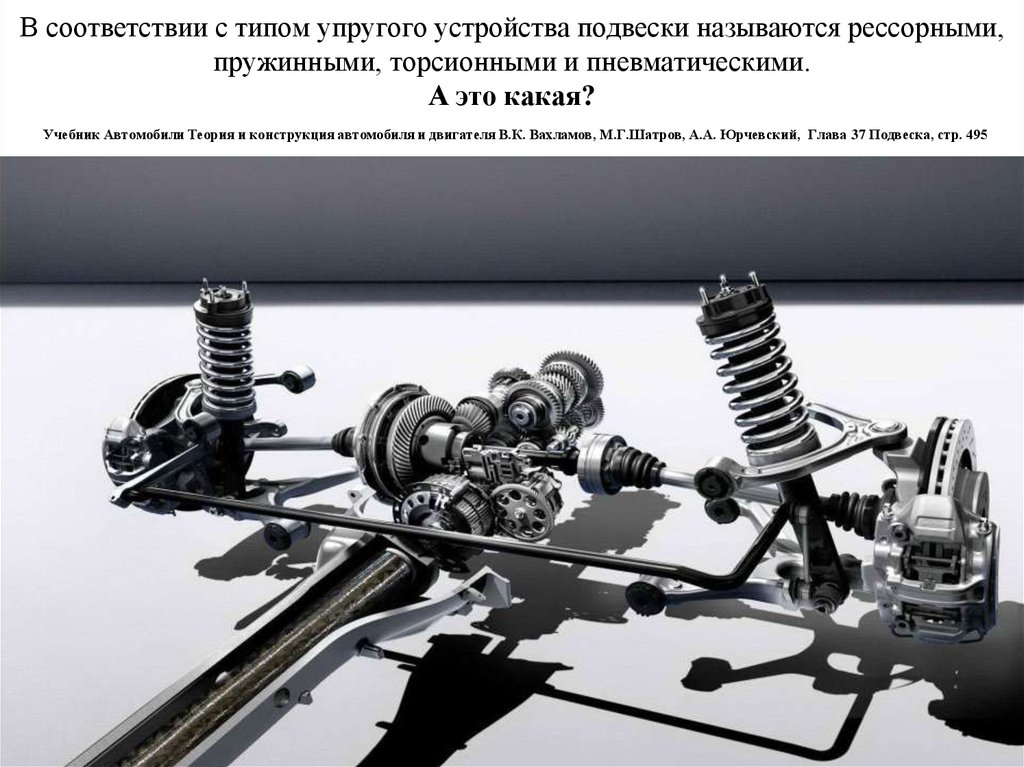 В соответствии с типом упругого устройства подвески называются рессорными, пружинными, торсионными и пневматическими.

А это какая?

Учебник Автомобили Теория и конструкция автомобиля и двигателя В.К. Вахламов, М.Г.Шатров, А.А. Юрчевский, Глава 37 Подвеска, стр. 495