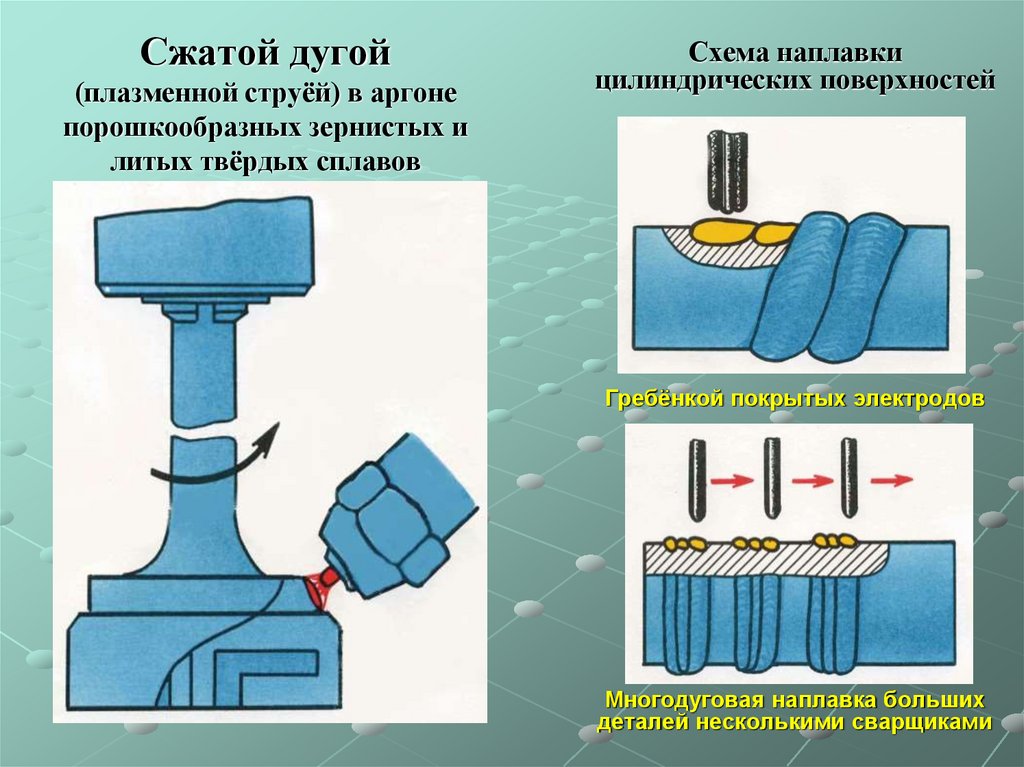 Сжатой дугой
(плазменной струёй) в аргоне порошкообразных зернистых и литых твёрдых сплавов

Схема наплавки цилиндрических поверхностей

Гребёнкой покрытых электродов

Многодуговая наплавка больших деталей несколькими сварщиками