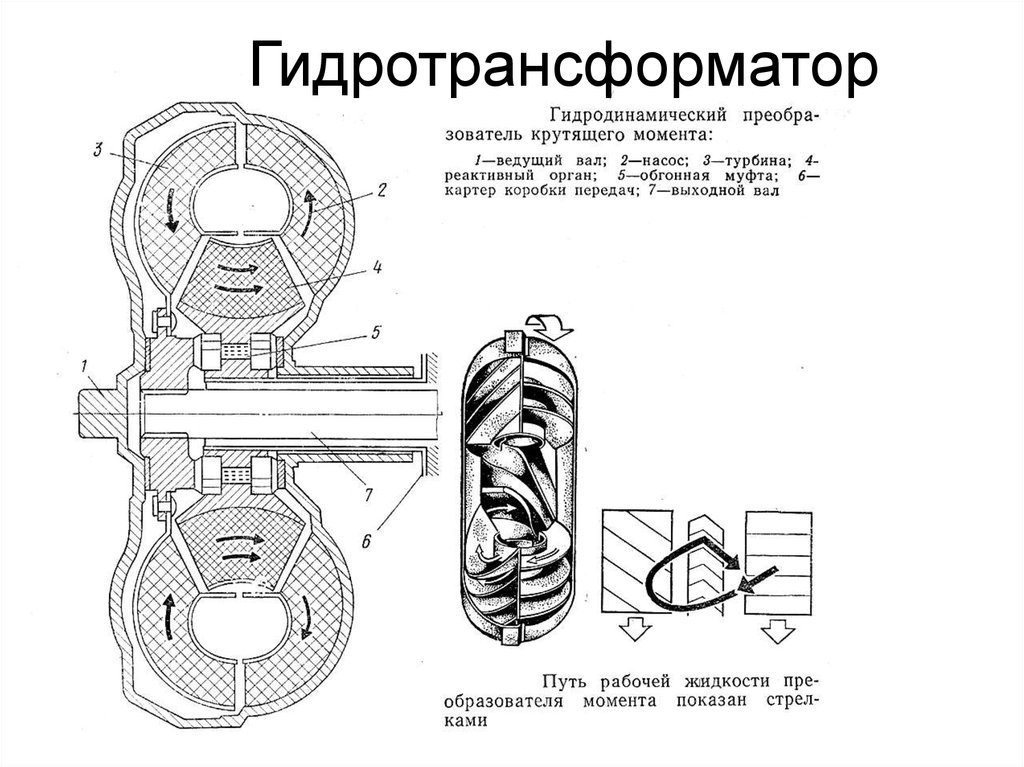 Гидротрансформатор

Гидродинамический преобразователь крутящего момента:

1—ведущий вал; 2—насос; 3—турбина; 4—реактивный орган; 5—обгонная муфта; 6—картер коробки передач; 7—выходной вал

3

2

4

5

1

7

6

Путь рабочей жидкости преобразователя момента показан стрелками