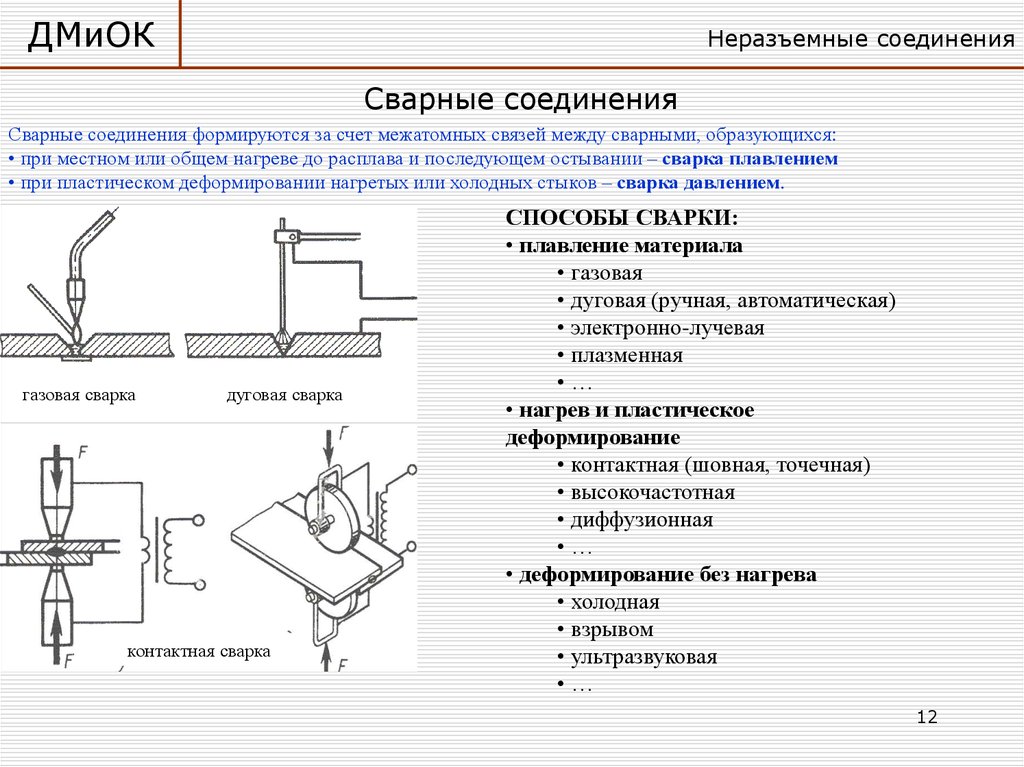 ДМиОК

Неразъемные соединения

Сварные соединения

Сварные соединения формируются за счет межатомных связей между сварными, образующихся:
• при местном или общем нагреве до расплава и последующем остывании – сварка плавлением
• при пластическом деформировании нагретых или холодных стыков – сварка давлением.

газовая сварка

дуговая сварка

F

F

F

F

контактная сварка

СПОСОБЫ СВАРКИ:
• плавление материала
• газовая
• дуговая (ручная, автоматическая)
• электронно-лучевая
• плазменная
• …
• нагрев и пластическое деформирование
• контактная (шовная, точечная)
• высокочастотная
• диффузионная
• …
• деформирование без нагрева
• холодная
• взрывом
• ультразвуковая
• …

12