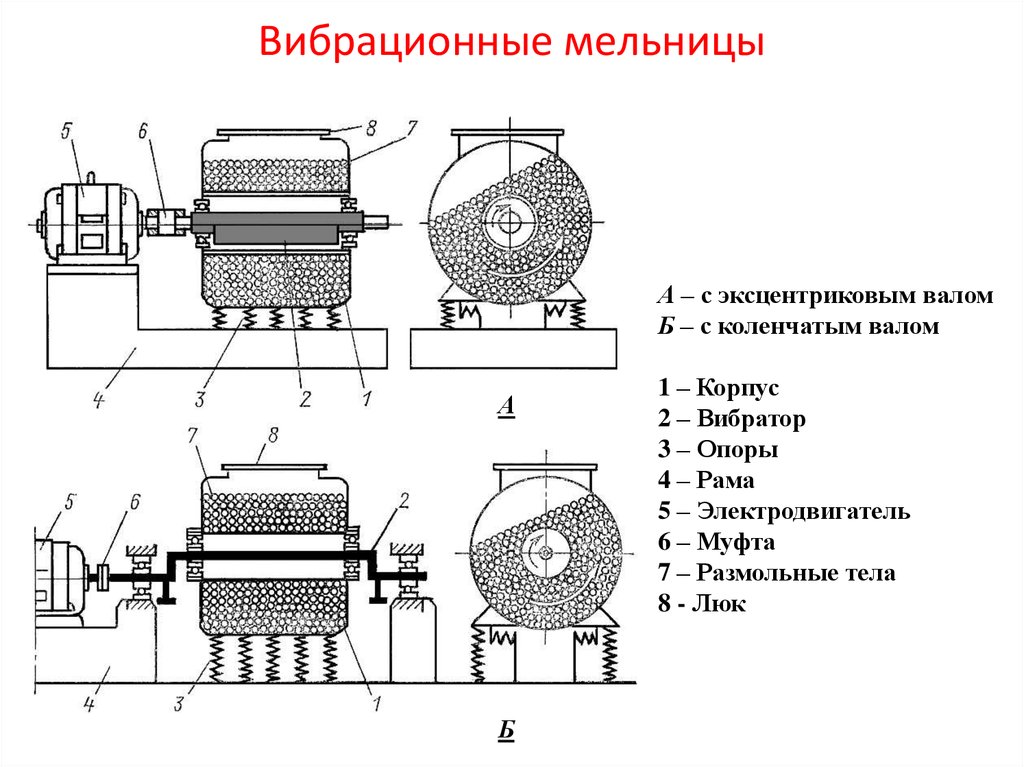 Вибрационные мельницы

5
6
8
7
4
3
2
1
А

7
8
5
6
2
4
3
1
Б

А – с эксцентриковым валом
Б – с коленчатым валом

1 – Корпус
2 – Вибратор
3 – Опоры
4 – Рама
5 – Электродвигатель
6 – Муфта
7 – Размольные тела
8 - Люк