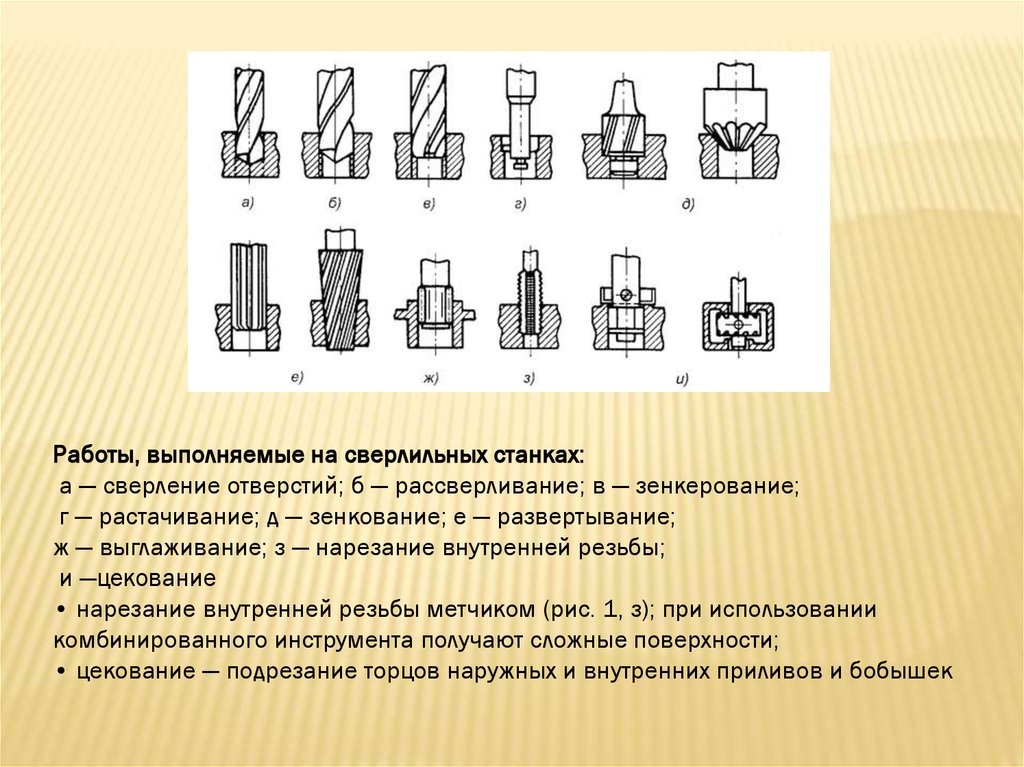 а)
б)
в)
г)
д)
е)
ж)
з)
и)

Работы, выполняемые на сверлильных станках:
а — сверление отверстий; б — рассверливание; в — зенкерование;
г — растачивание; д — зенкование; е — развертывание;
ж — выглаживание; з — нарезание внутренней резьбы;
и —цекование
• нарезание внутренней резьбы метчиком (рис. 1, з); при использовании комбинированного инструмента получают сложные поверхности;
• цекование — подрезание торцов наружных и внутренних приливов и бобышек