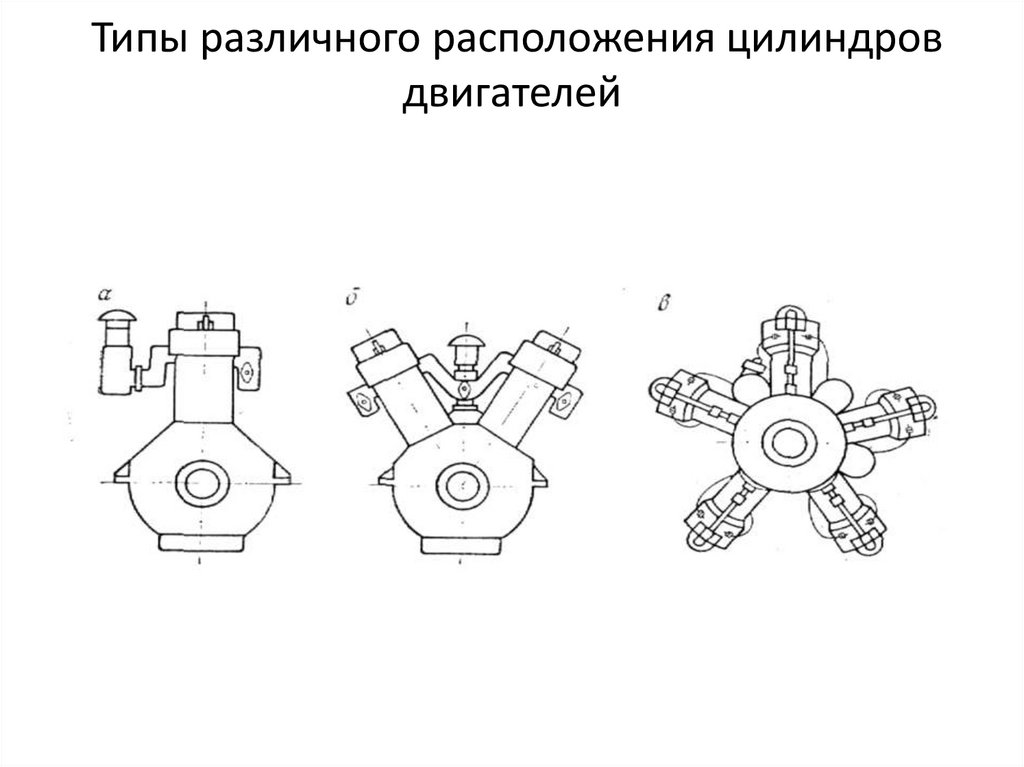 Типы различного расположения цилиндров двигателей

а

б

в