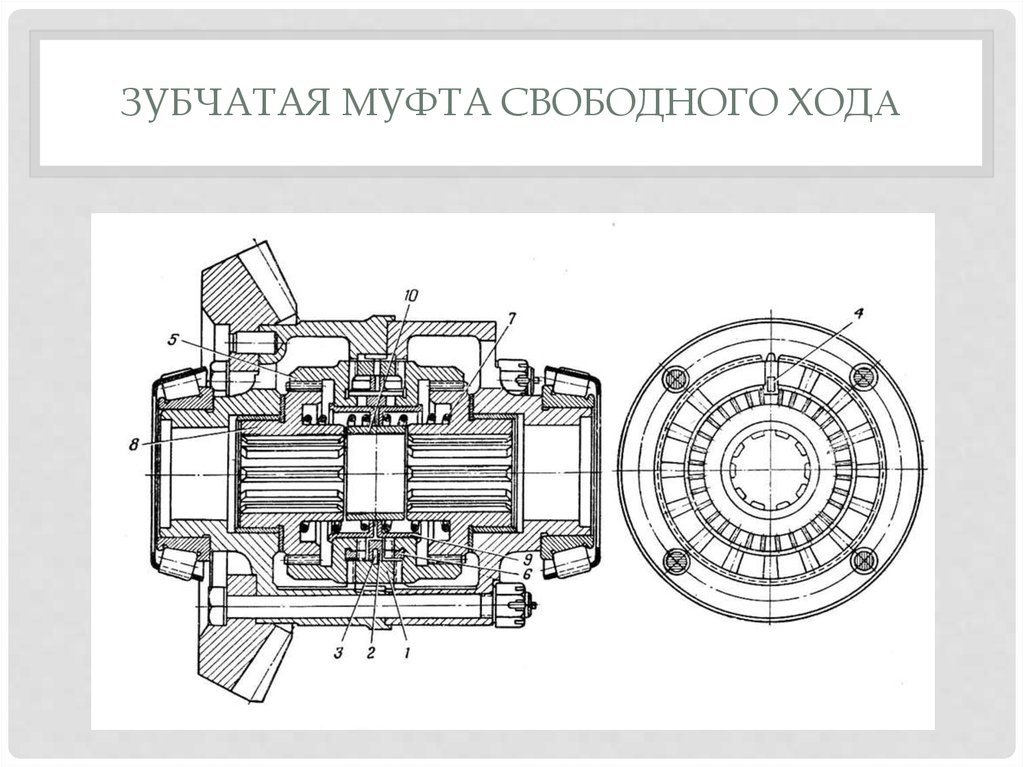 ЗУБЧАТАЯ МУФТА СВОБОДНОГО ХОДА

10
7
5
4
8
9
6
3
2
1