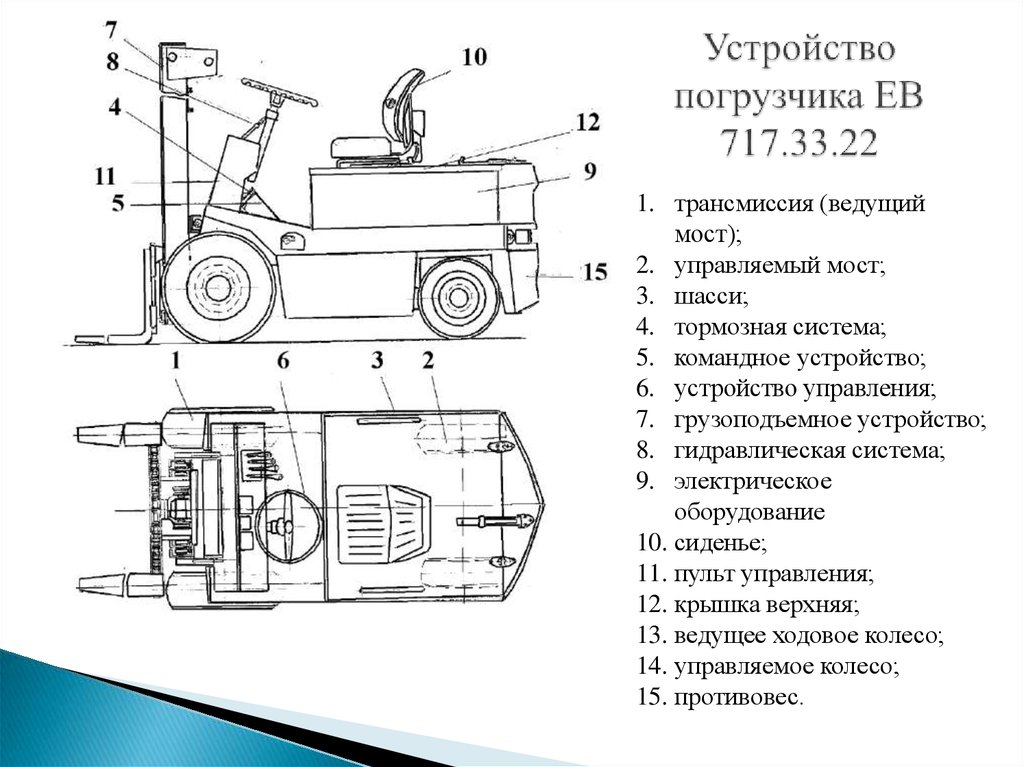 7
8
4
11
5
10
12
9
15
1
6
3
2

Устройство погрузчика ЕВ 717.33.22

1. трансмиссия (ведущий мост);
2. управляемый мост;
3. шасси;
4. тормозная система;
5. командное устройство;
6. устройство управления;
7. грузоподъемное устройство;
8. гидравлическая система;
9. электрическое оборудование
10. сиденье;
11. пульт управления;
12. крышка верхняя;
13. ведущее ходовое колесо;
14. управляемое колесо;
15. противовес.