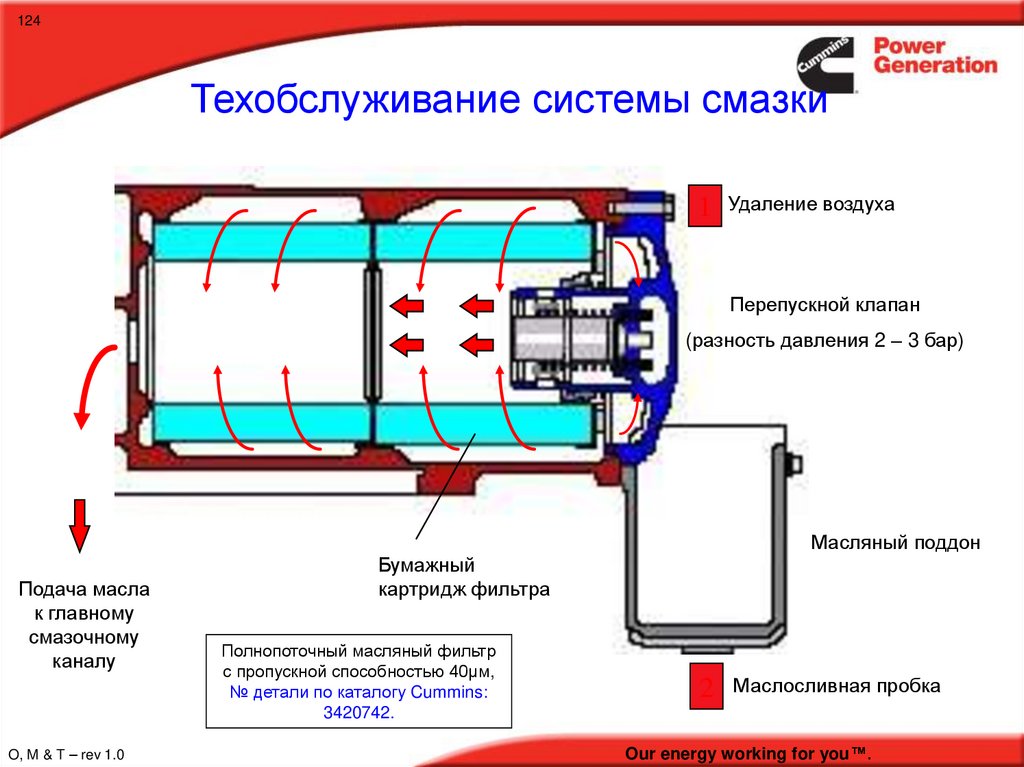 124

Cummins Power Generation

Техобслуживание системы смазки

1 Удаление воздуха

Перепускной клапан

(разность давления 2 – 3 бар)

Масляный поддон

Бумажный картридж фильтра

Подача масла к главному смазочному каналу

Полнопоточный масляный фильтр с пропускной способностью 40μм, № детали по каталогу Cummins: 3420742.

2 Маслосливная пробка

O, M & T – rev 1.0

Our energy working for you™.