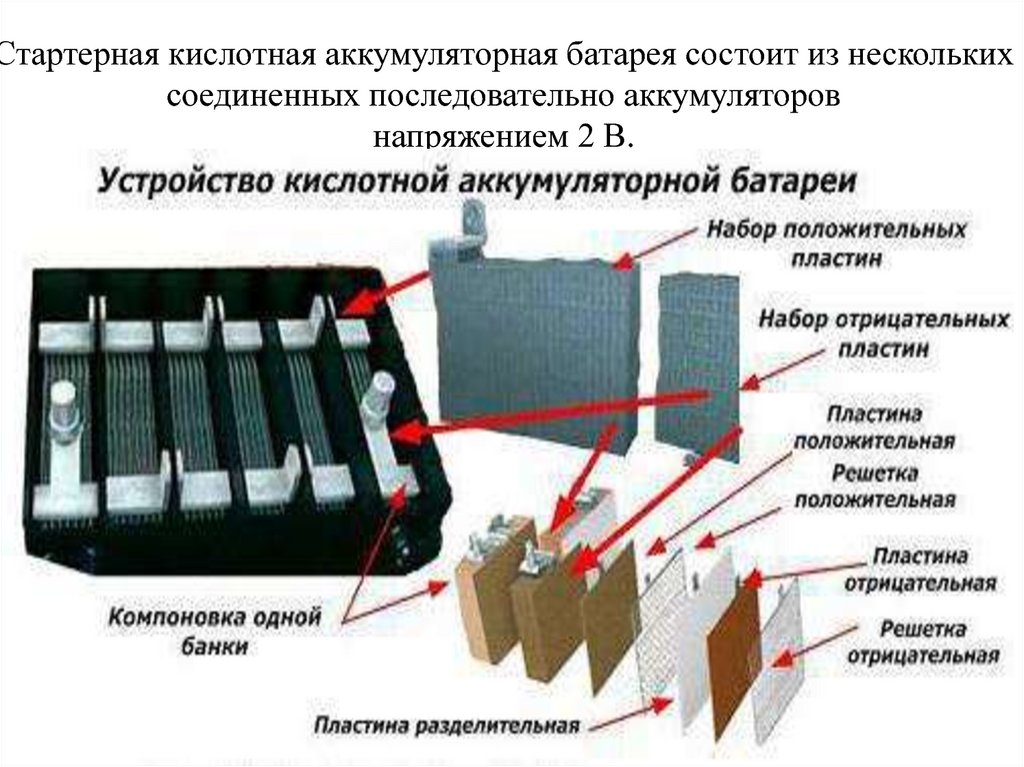 Стартерная кислотная аккумуляторная батарея состоит из нескольких соединенных последовательно аккумуляторов напряжением 2 В.

Устройство кислотной аккумуляторной батареи

Набор положительных пластин

Набор отрицательных пластин

Пластина положительная

Решетка положительная

Пластина отрицательная

Решетка отрицательная

Компоновка одной банки

Пластина разделительная