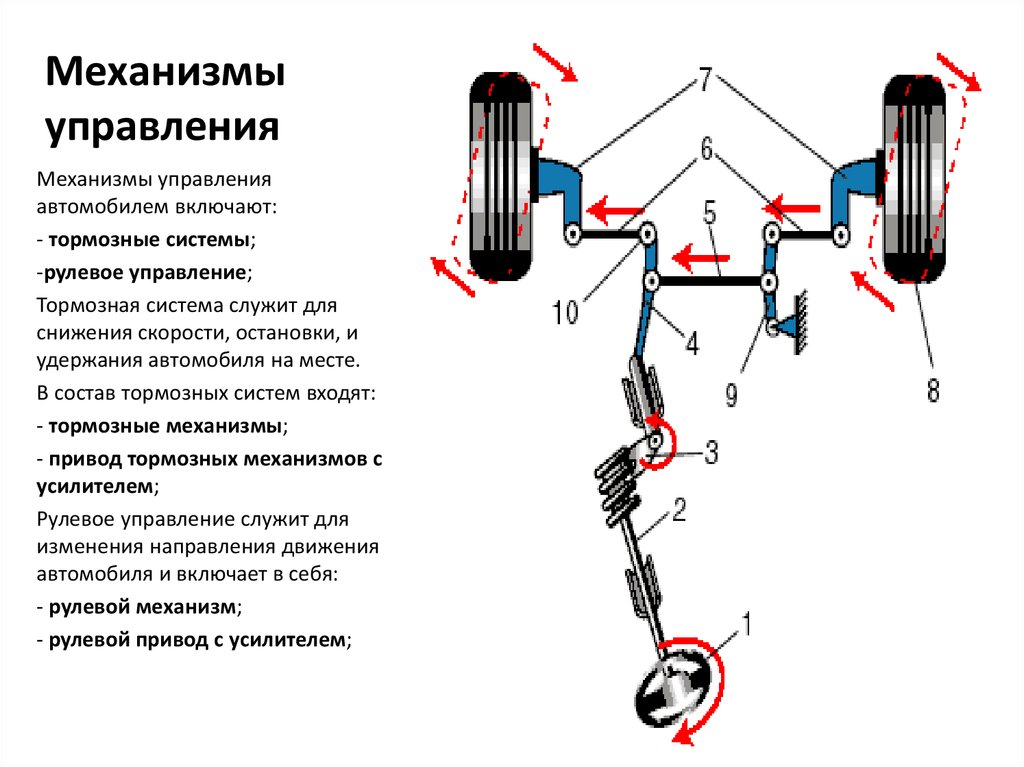 Механизмы управления

Механизмы управления автомобилем включают:

- тормозные системы;

-рулевое управление;

Тормозная система служит для снижения скорости, остановки, и удержания автомобиля на месте.

В состав тормозных систем входят:

- тормозные механизмы;

- привод тормозных механизмов с усилителем;

Рулевое управление служит для изменения направления движения автомобиля и включает в себя:

- рулевой механизм;

- рулевой привод с усилителем;

7
6
5
10
4
9
8
3
2
1