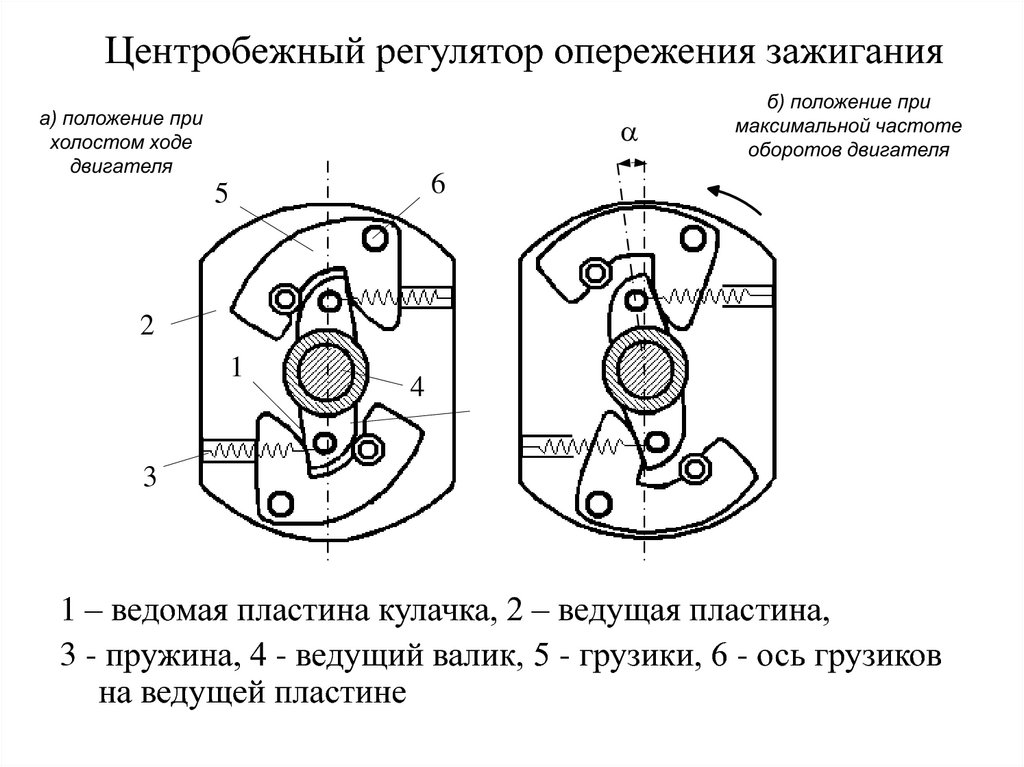 Центробежный регулятор опережения зажигания

а) положение при холостом ходе двигателя

б) положение при максимальной частоте оборотов двигателя

$\alpha$

5

6

2

1

4

3

1 – ведомая пластина кулачка, 2 – ведущая пластина,

3 - пружина, 4 - ведущий валик, 5 - грузики, 6 - ось грузиков на ведущей пластине