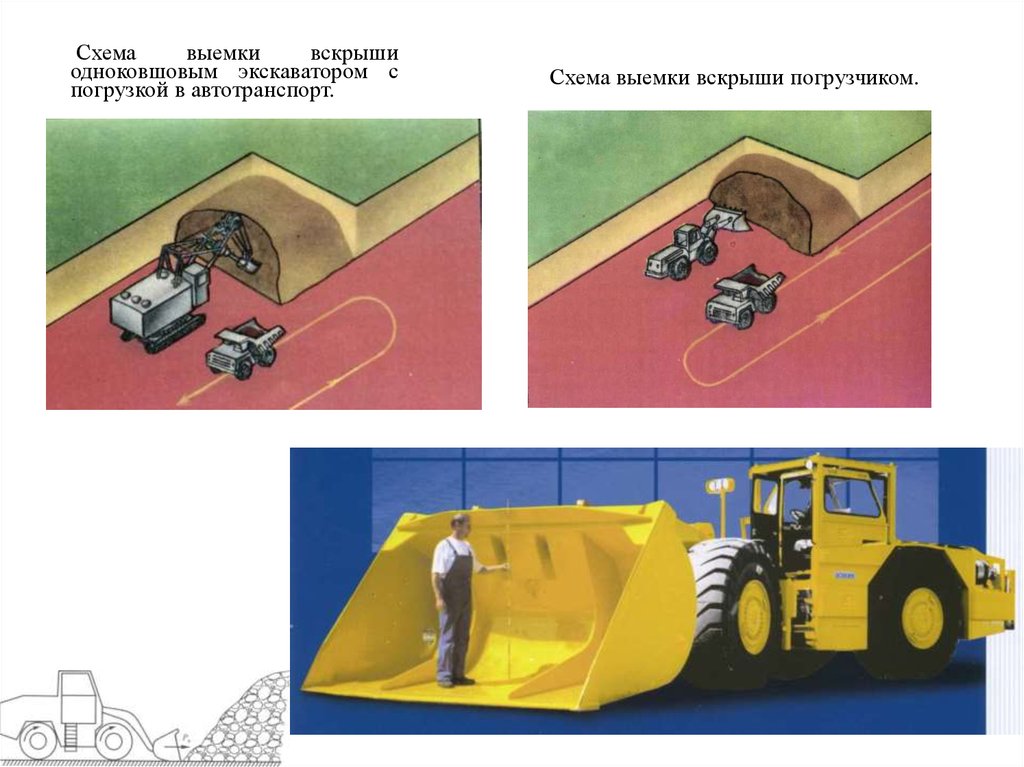 Схема выемки вскрыши одноковшовым экскаватором с погрузкой в автотранспорт.

Схема выемки вскрыши погрузчиком.