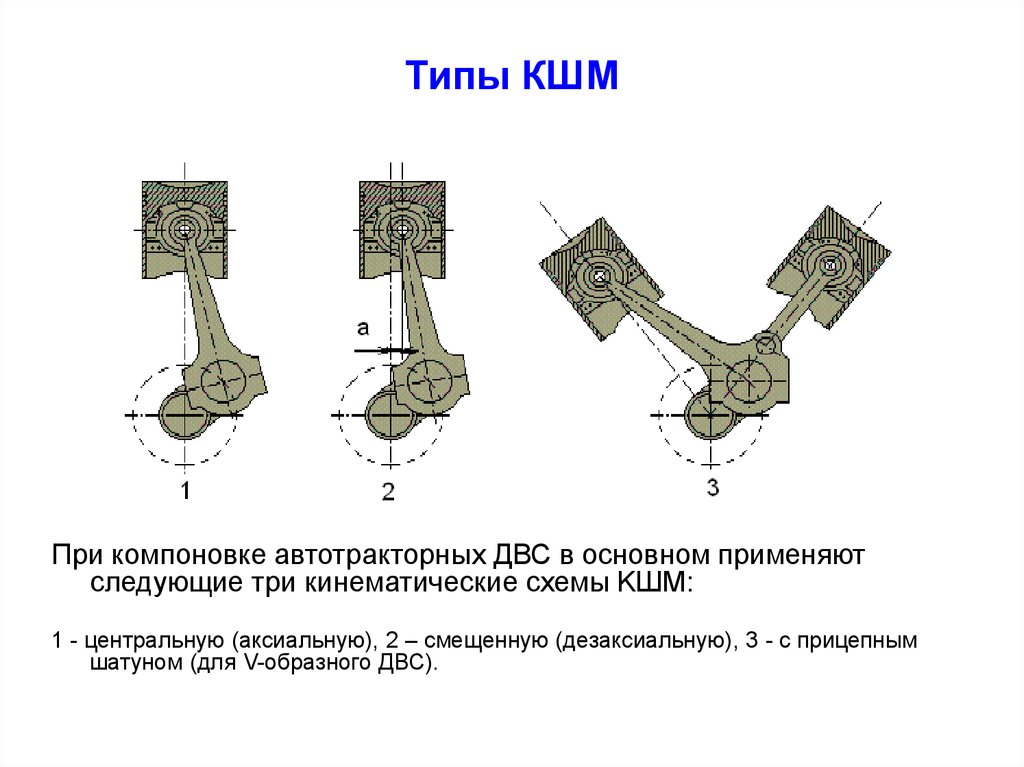 Типы КШМ

a

1

2

3

При компоновке автотракторных ДВС в основном применяют следующие три кинематические схемы КШМ:

1 - центральную (аксиальную), 2 – смещенную (дезаксиальную), 3 - с прицепным шатуном (для V-образного ДВС).