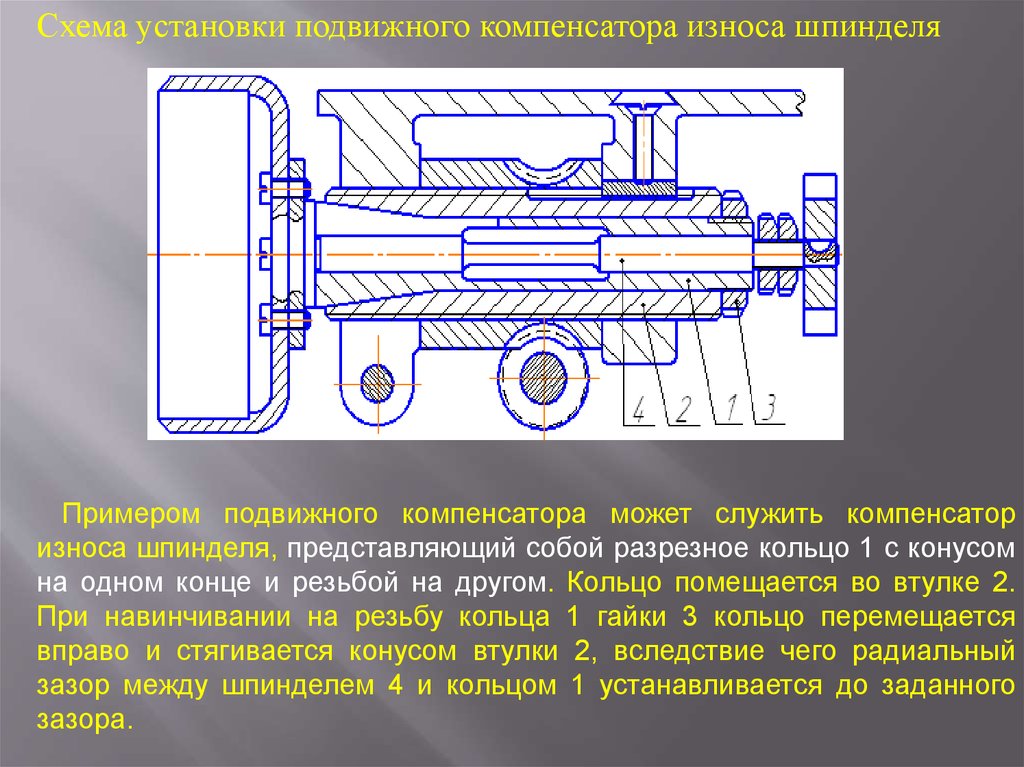 Схема установки подвижного компенсатора износа шпинделя

4 2 1 3

Примером подвижного компенсатора может служить компенсатор износа шпинделя, представляющий собой разрезное кольцо 1 с конусом на одном конце и резьбой на другом. Кольцо помещается во втулке 2. При навинчивании на резьбу кольца 1 гайки 3 кольцо перемещается вправо и стягивается конусом втулки 2, вследствие чего радиальный зазор между шпинделем 4 и кольцом 1 устанавливается до заданного зазора.