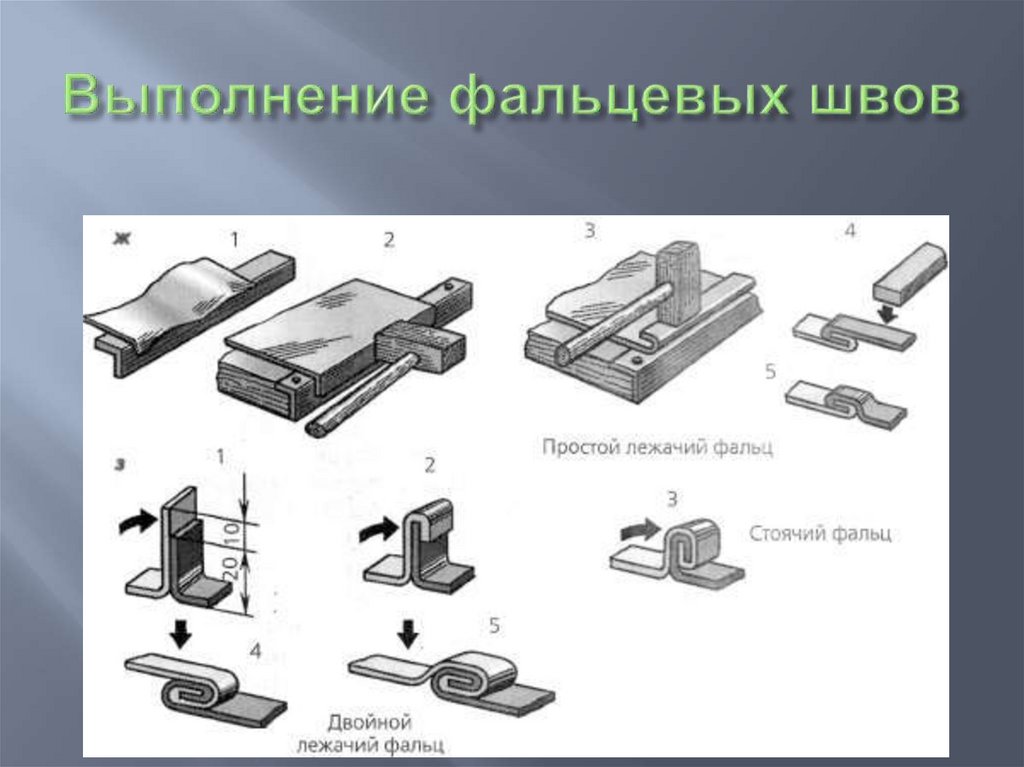 Выполнение фальцевых швов

ж 1 2 3 4 5

Простой лежачий фальц

з 1 10 20 2 3

Стоячий фальц

4 5

Двойной лежачий фальц