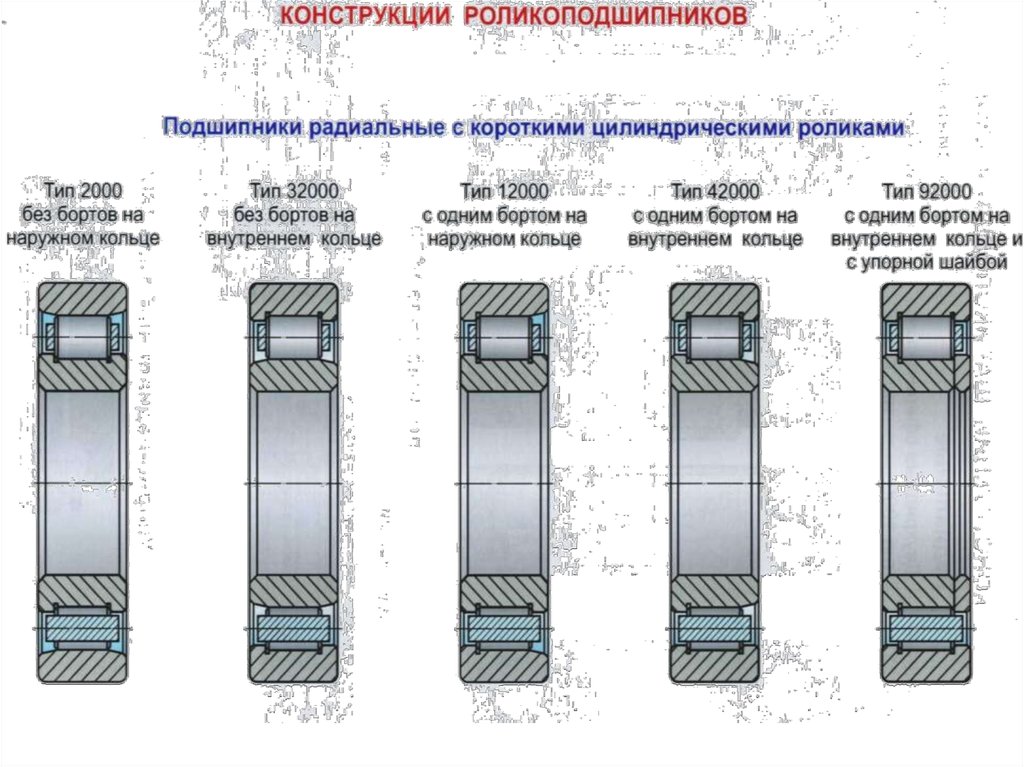 КОНСТРУКЦИИ РОЛИКОПОДШИПНИКОВ

Подшипники радиальные с короткими цилиндрическими роликами

Тип 2000
без бортов на
наружном кольце

Тип 32000
без бортов на
внутреннем кольце

Тип 12000
с одним бортом на
наружном кольце

Тип 42000
с одним бортом на
внутреннем кольце

Тип 92000
с одним бортом на
внутреннем кольце и
с упорной шайбой