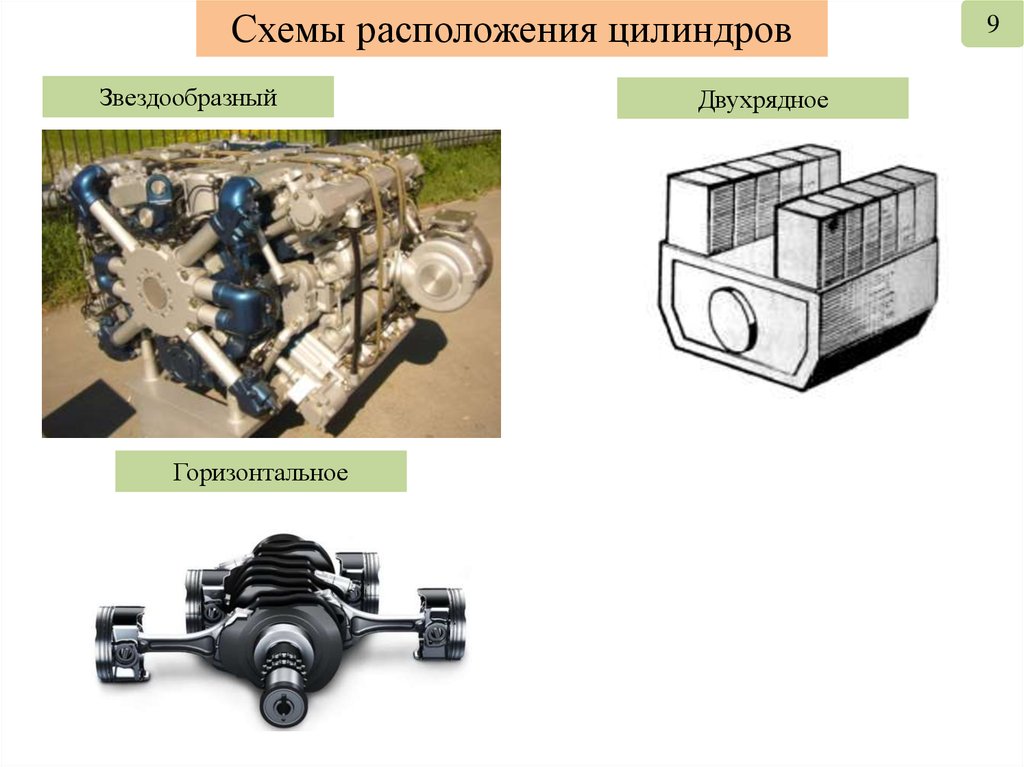 Схемы расположения цилиндров

9

Звездообразный

Двухрядное

Горизонтальное