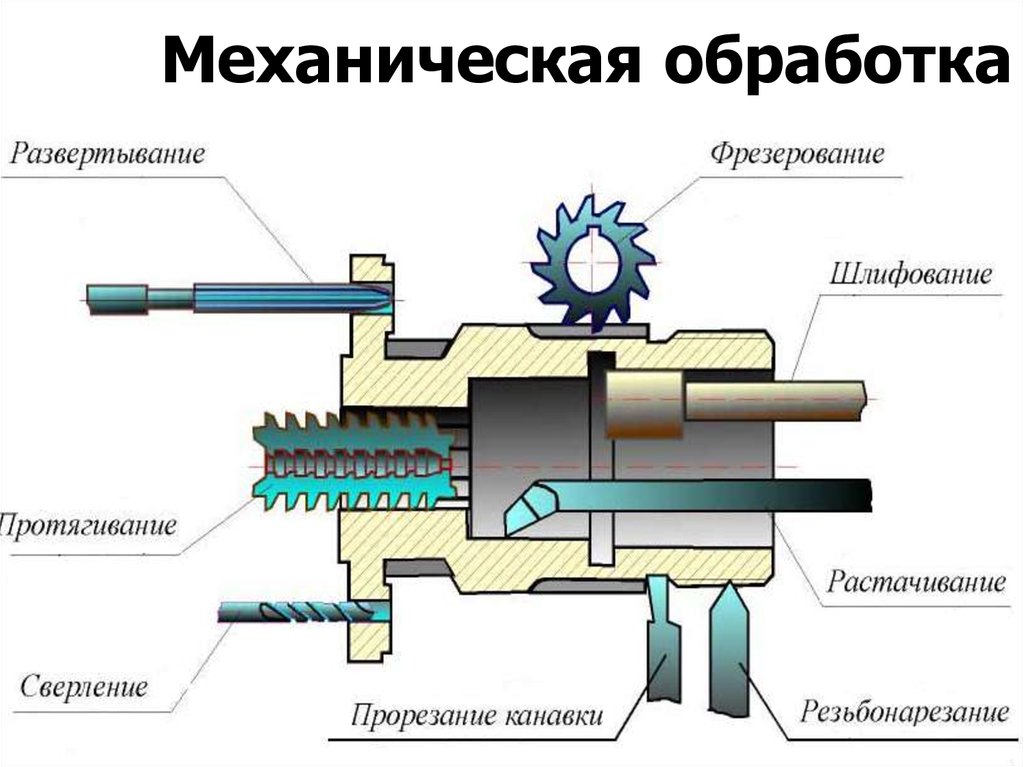 Механическая обработка

Развертывание

Фрезерование

Шлифование

Протягивание

Растачивание

Сверление

Прорезание канавки

Резьбонарезание