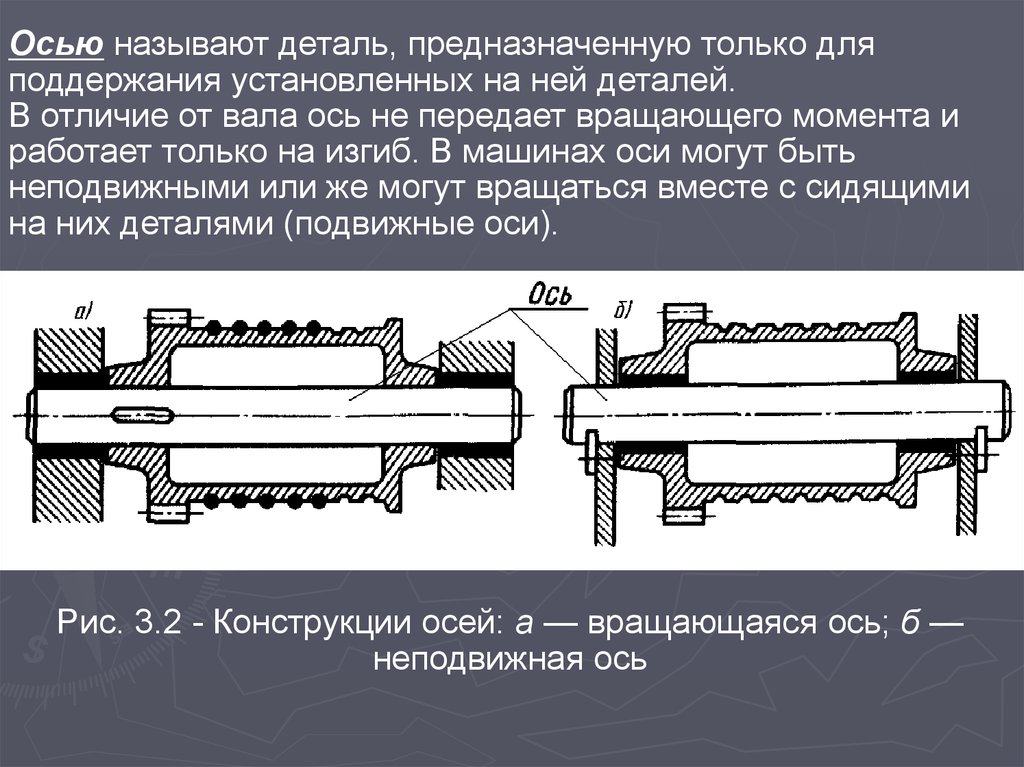 Осью называют деталь, предназначенную только для поддержания установленных на ней деталей.
В отличие от вала ось не передает вращающего момента и работает только на изгиб. В машинах оси могут быть неподвижными или же могут вращаться вместе с сидящими на них деталями (подвижные оси).

а)

Ось

б)

Рис. 3.2 - Конструкции осей: а — вращающаяся ось; б — неподвижная ось