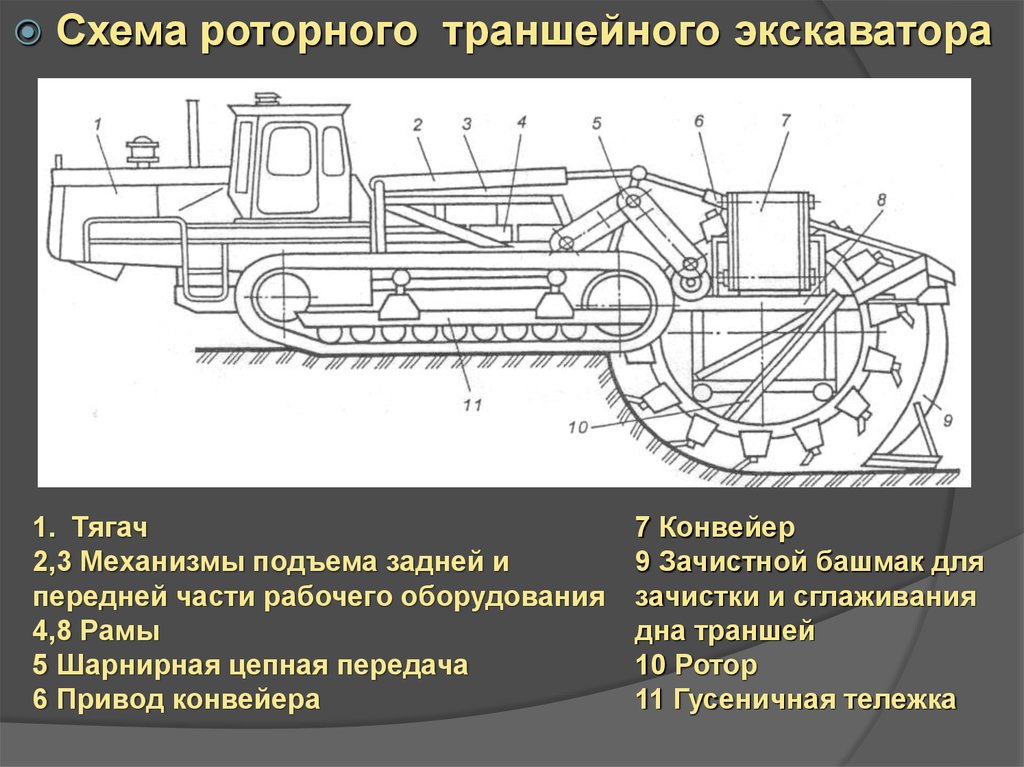 Схема роторного траншейного экскаватора

1 2 3 4 5 6 7 8 9 10 11

1. Тягач
2,3 Механизмы подъема задней и передней части рабочего оборудования
4,8 Рамы
5 Шарнирная цепная передача
6 Привод конвейера

7 Конвейер
9 Зачистной башмак для зачистки и сглаживания дна траншей
10 Ротор
11 Гусеничная тележка