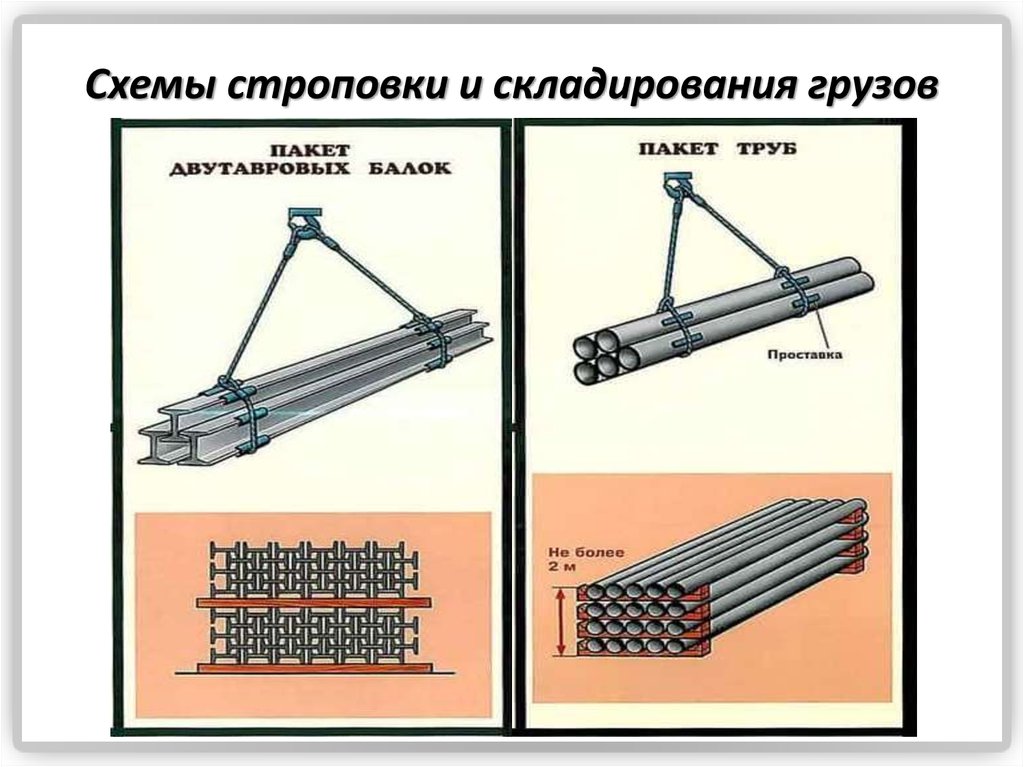 Схемы строповки и складирования грузов

ПАКЕТ ДВУТАВРОВЫХ БАЛОК

ПАКЕТ ТРУБ

Проставка

Не более 2 м