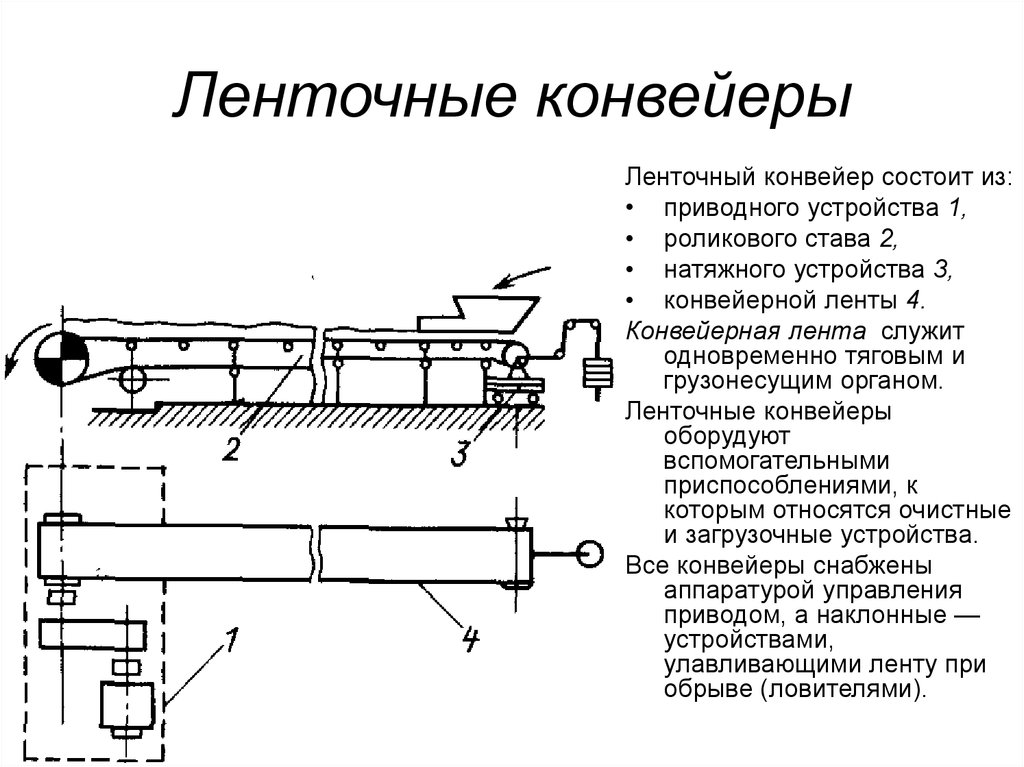 Ленточные конвейеры

2

3

1

4

Ленточный конвейер состоит из:
• приводного устройства 1,
• роликового става 2,
• натяжного устройства 3,
• конвейерной ленты 4.

Конвейерная лента служит одновременно тяговым и грузонесущим органом.

Ленточные конвейеры оборудуют вспомогательными приспособлениями, к которым относятся очистные и загрузочные устройства.

Все конвейеры снабжены аппаратурой управления приводом, а наклонные — устройствами, улавливающими ленту при обрыве (ловителями).