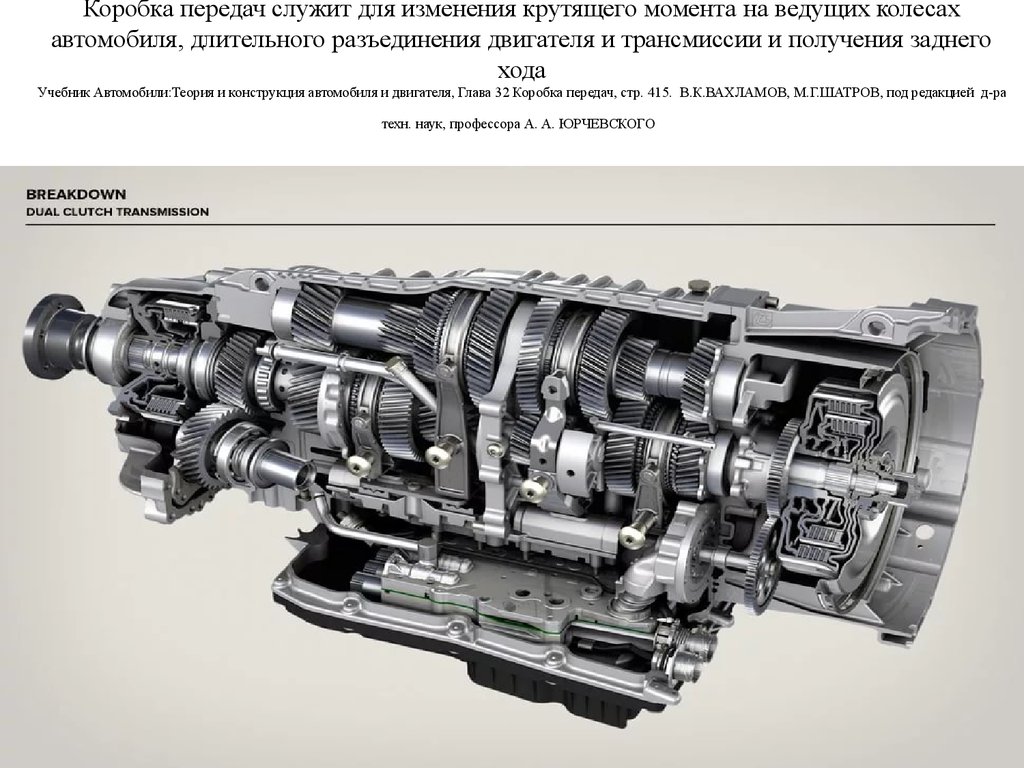 Коробка передач служит для изменения крутящего момента на ведущих колесах автомобиля, длительного разъединения двигателя и трансмиссии и получения заднего хода

Учебник Автомобили:Теория и конструкция автомобиля и двигателя, Глава 32 Коробка передач, стр. 415. В.К.ВАХЛАМОВ, М.Г.ШАТРОВ, под редакцией д-ра техн. наук, профессора А. А. ЮРЧЕВСКОГО

BREAKDOWN
DUAL CLUTCH TRANSMISSION