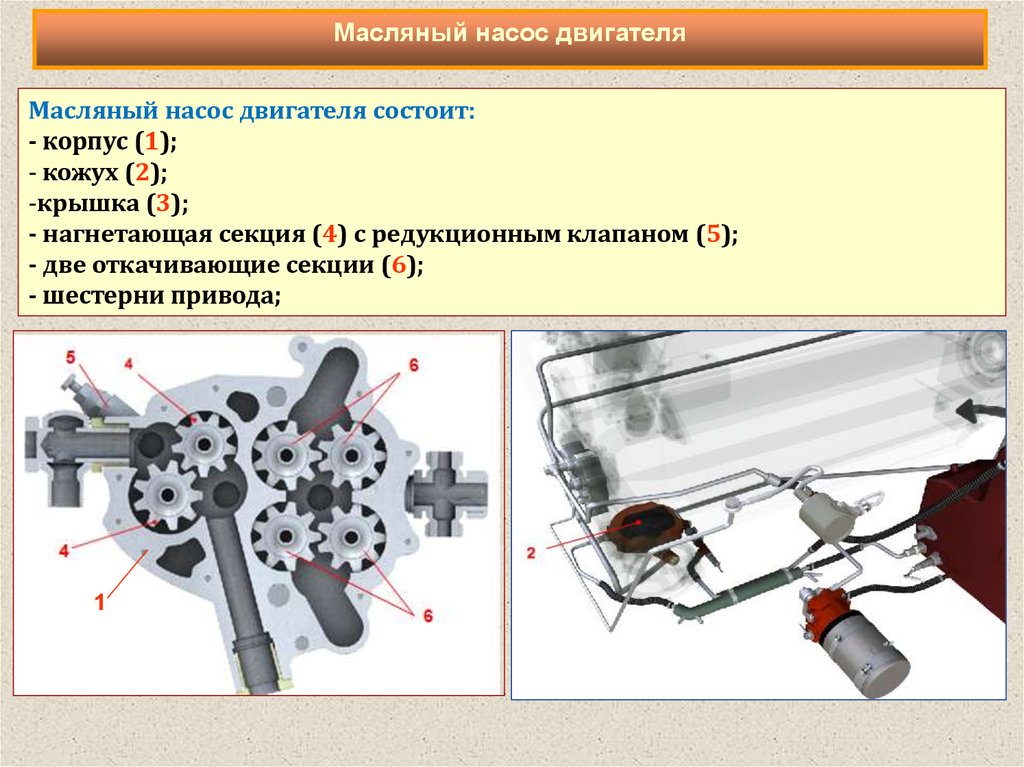 Масляный насос двигателя

Масляный насос двигателя состоит:
- корпус (1);
- кожух (2);
-крышка (3);
- нагнетающая секция (4) с редукционным клапаном (5);
- две откачивающие секции (6);
- шестерни привода;

5
4
6
4
1
6

2