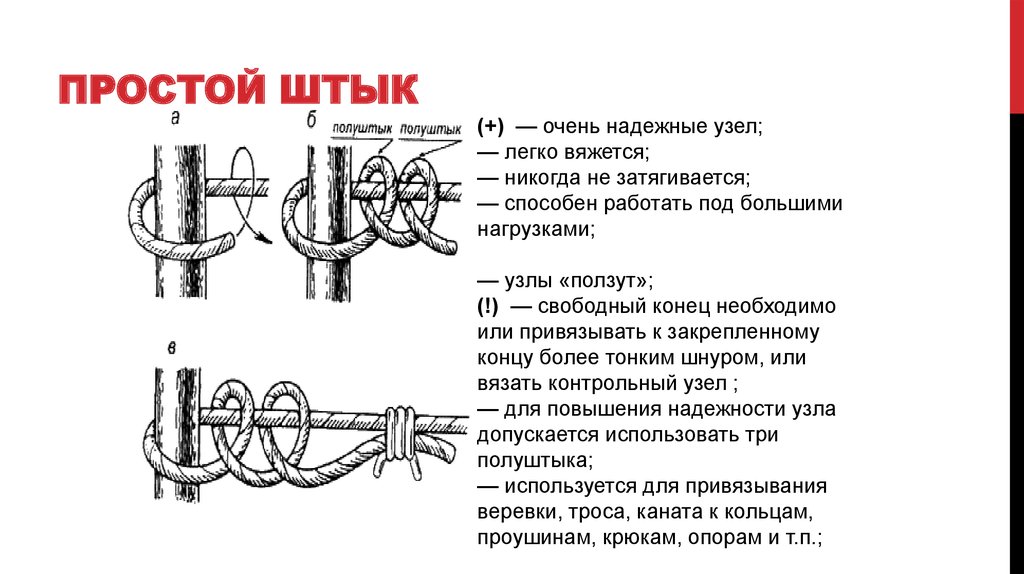 ПРОСТОЙ ШТЫК

а

б

полуштык

полуштык

в

(+) — очень надежные узел;
— легко вяжется;
— никогда не затягивается;
— способен работать под большими нагрузками;

— узлы «ползут»;
(!) — свободный конец необходимо или привязывать к закрепленному концу более тонким шнуром, или вязать контрольный узел ;
— для повышения надежности узла допускается использовать три полуштыка;
— используется для привязывания веревки, троса, каната к кольцам, проушинам, крюкам, опорам и т.п.;