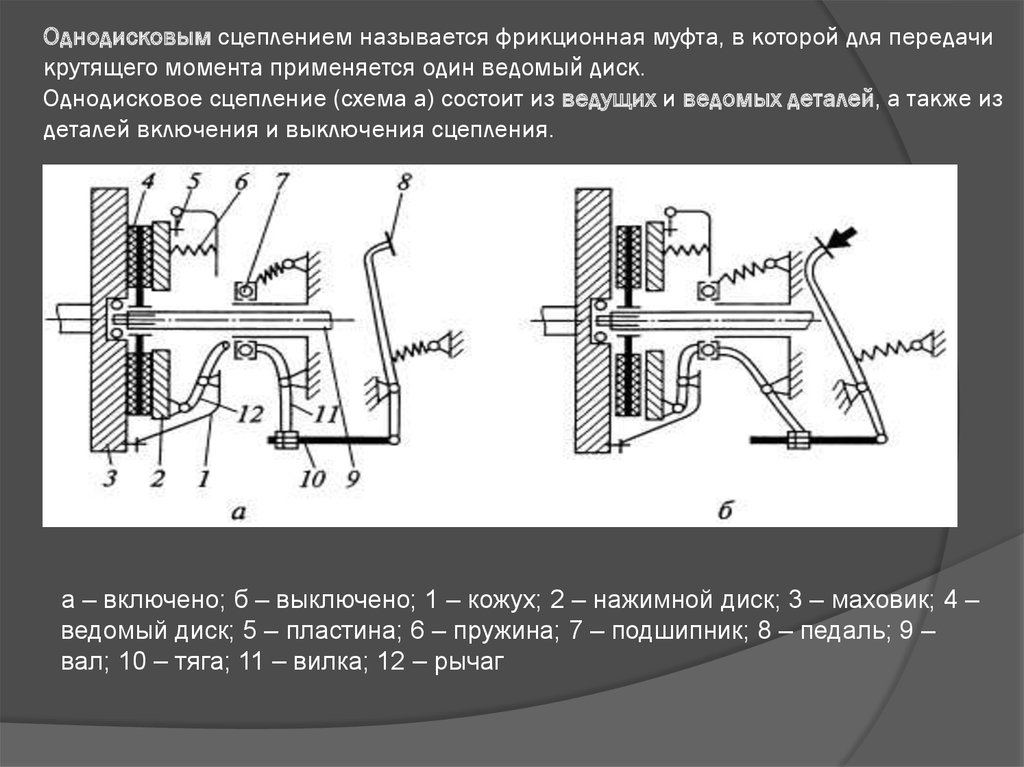 Однодисковым сцеплением называется фрикционная муфта, в которой для передачи крутящего момента применяется один ведомый диск.
Однодисковое сцепление (схема а) состоит из ведущих и ведомых деталей, а также из деталей включения и выключения сцепления.

4 5 6 7 8
12
11
3 2 1 10 9
а
б

а – включено; б – выключено; 1 – кожух; 2 – нажимной диск; 3 – маховик; 4 – ведомый диск; 5 – пластина; 6 – пружина; 7 – подшипник; 8 – педаль; 9 – вал; 10 – тяга; 11 – вилка; 12 – рычаг