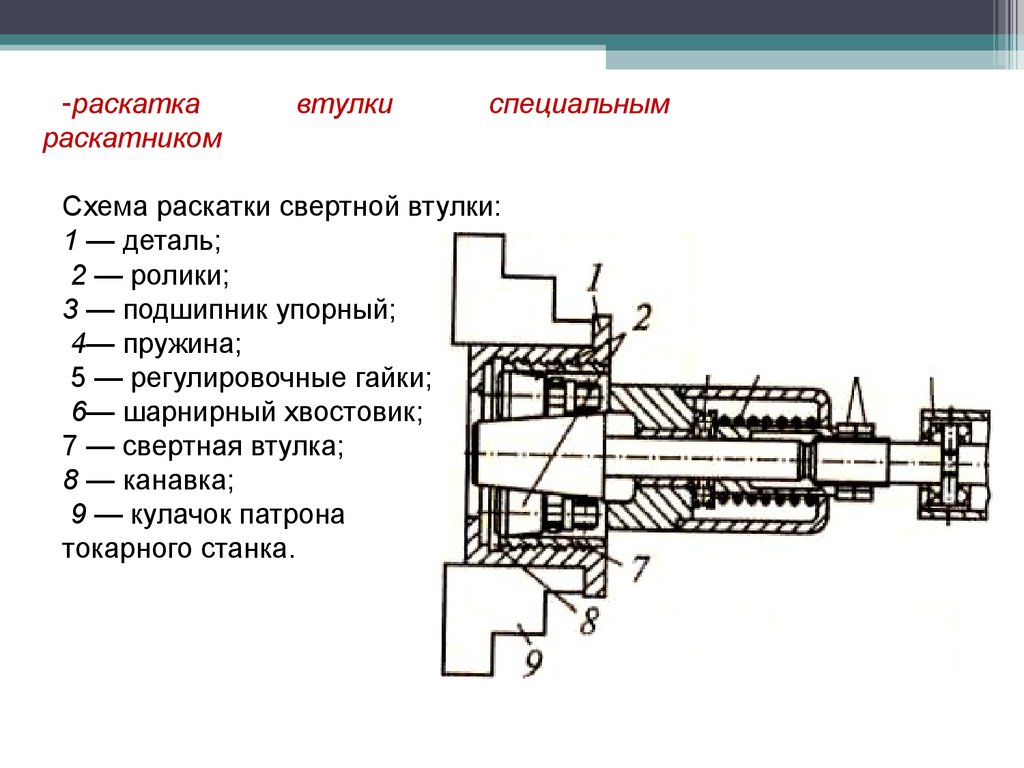 -раскатка втулки специальным раскатником

Схема раскатки свертной втулки:
1 — деталь;
2 — ролики;
3 — подшипник упорный;
4— пружина;
5 — регулировочные гайки;
6— шарнирный хвостовик;
7 — свертная втулка;
8 — канавка;
9 — кулачок патрона токарного станка.

1
2
7
8
9