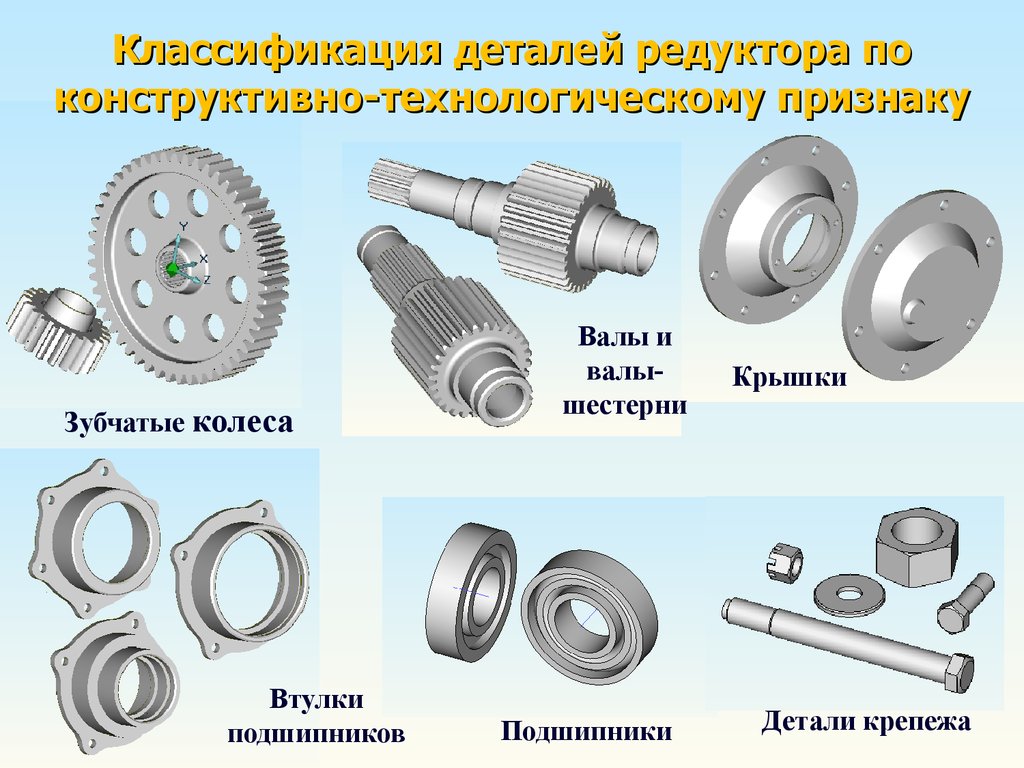 Классификация деталей редуктора по конструктивно-технологическому признаку

Y
X
Z

Зубчатые колеса

Валы и валы-шестерни

Крышки

Втулки подшипников

Подшипники

Детали крепежа