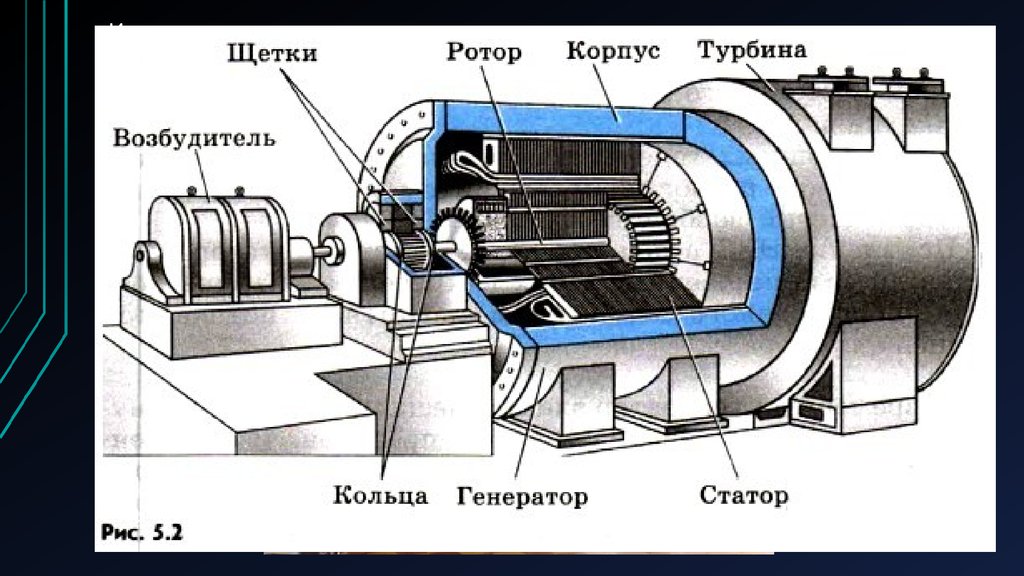 Щетки
Ротор
Корпус
Турбина
Возбудитель
Кольца
Генератор
Статор
Рис. 5.2