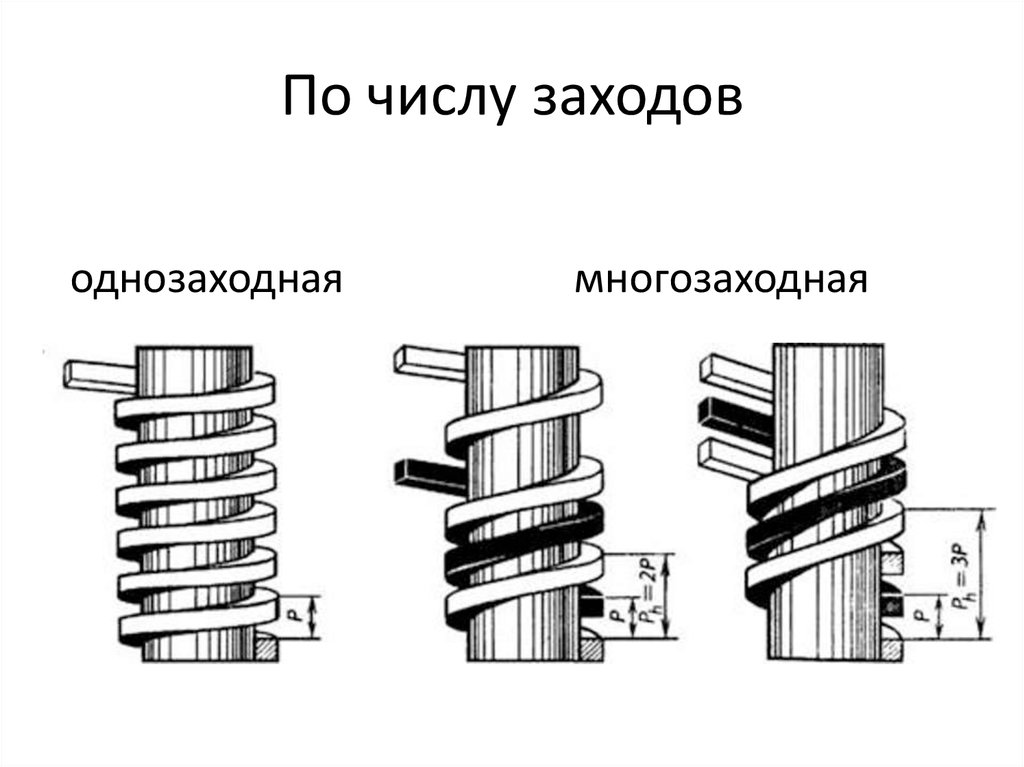 По числу заходов

однозаходная

многозаходная

$P$

$P$

$P_h = 2P$

$P$

$P_h = 3P$