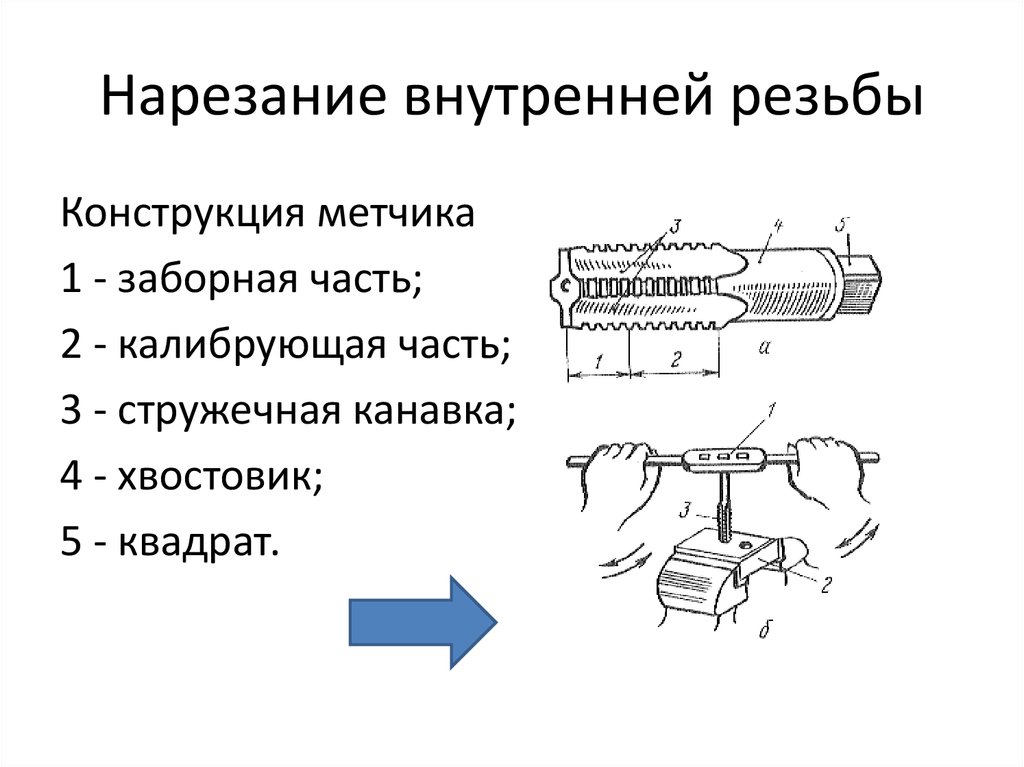 Нарезание внутренней резьбы

Конструкция метчика
1 - заборная часть;
2 - калибрующая часть;
3 - стружечная канавка;
4 - хвостовик;
5 - квадрат.

3
4
5
1
2
а

1
3
2
б