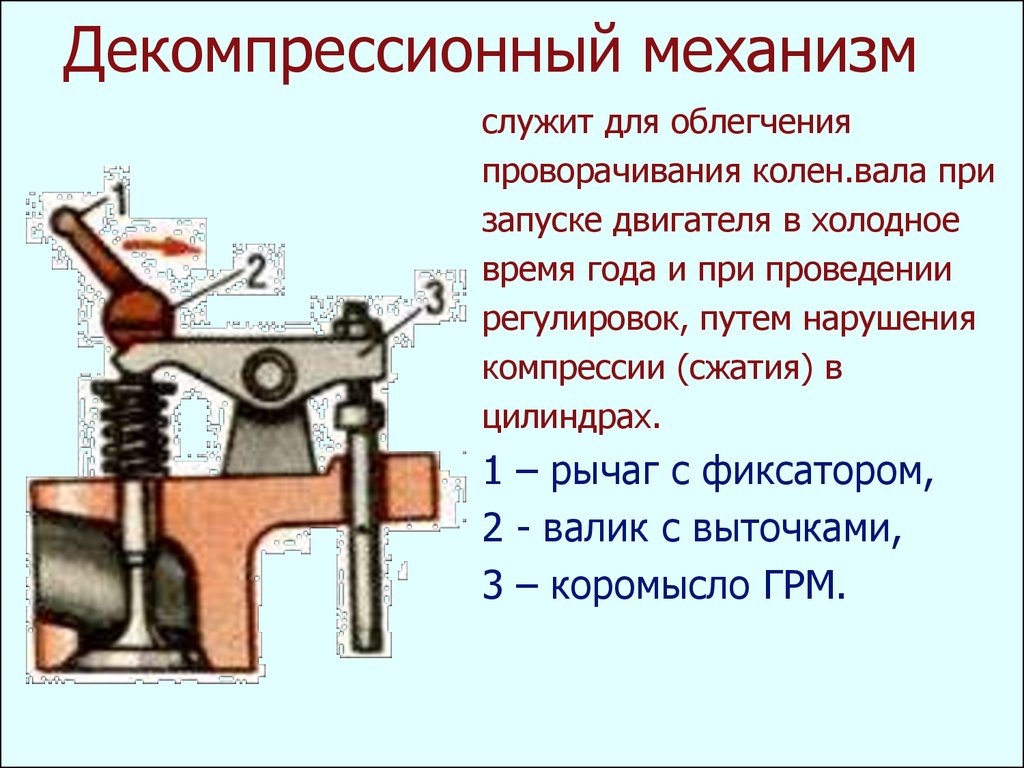 Декомпрессионный механизм

1

2

3

служит для облегчения проворачивания колен.вала при запуске двигателя в холодное время года и при проведении регулировок, путем нарушения компрессии (сжатия) в цилиндрах.

1 – рычаг с фиксатором,

2 - валик с выточками,

3 – коромысло ГРМ.