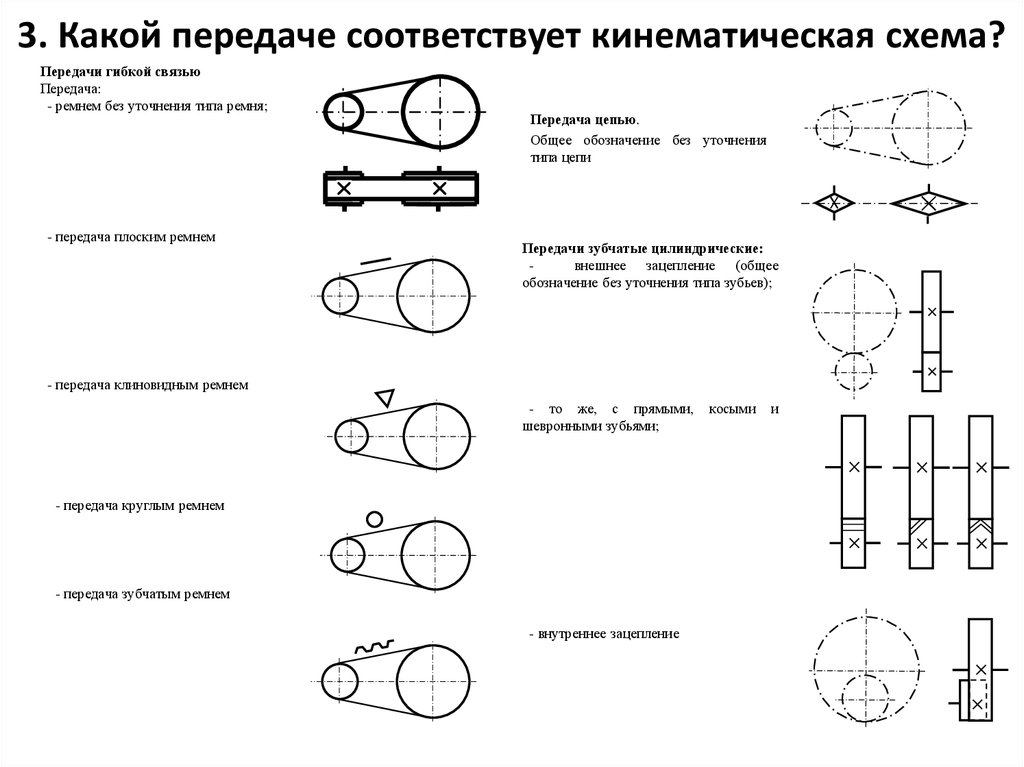 3. Какой передаче соответствует кинематическая схема?

Передачи гибкой связью
Передача:
- ремнем без уточнения типа ремня;

- передача плоским ремнем

- передача клиновидным ремнем

- передача круглым ремнем

- передача зубчатым ремнем

Передача цепью.
Общее обозначение без уточнения типа цепи

Передачи зубчатые цилиндрические:
- внешнее зацепление (общее обозначение без уточнения типа зубьев);

- то же, с прямыми, косыми и шевронными зубьями;

- внутреннее зацепление