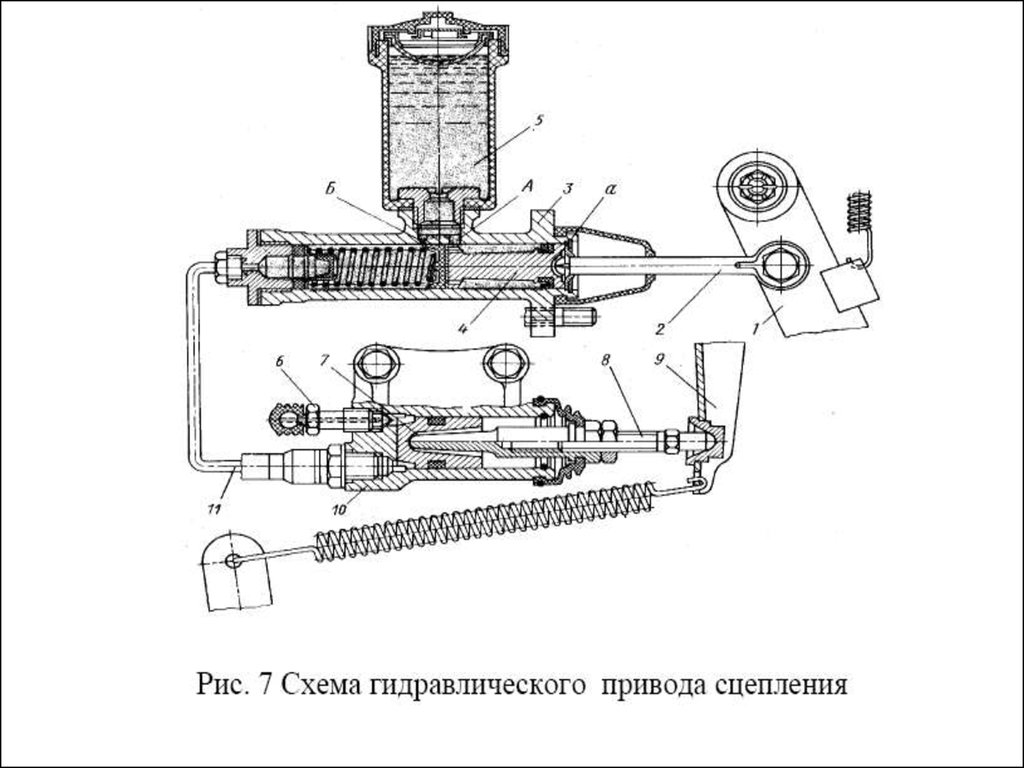 5
Б
А
3
а
4
2
1
6
7
8
9
11
10

Рис. 7 Схема гидравлического привода сцепления