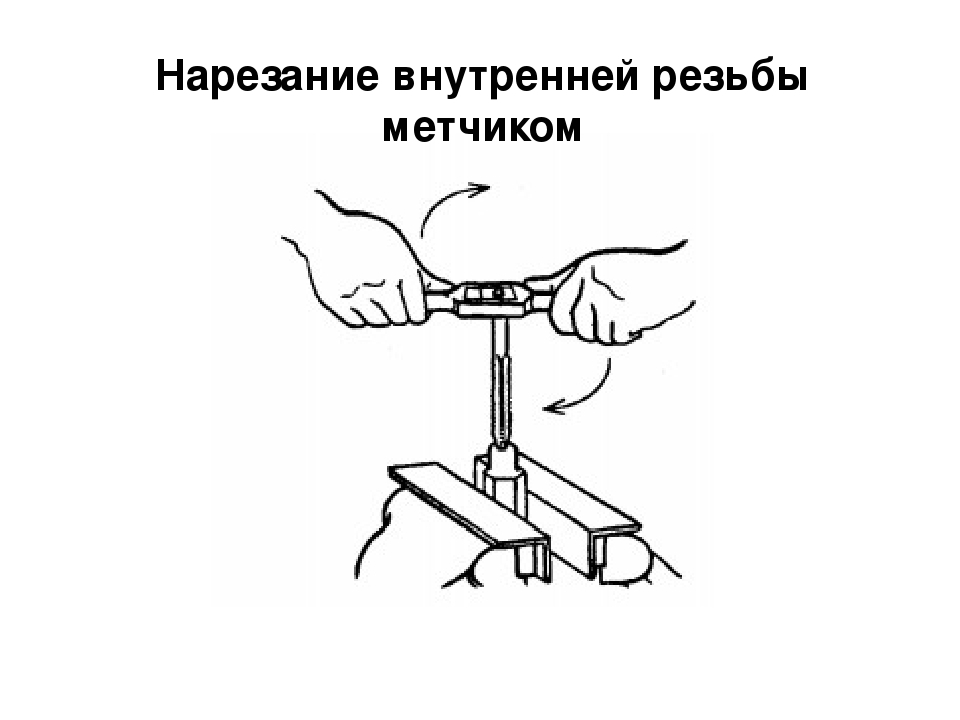 Нарезание внутренней резьбы метчиком