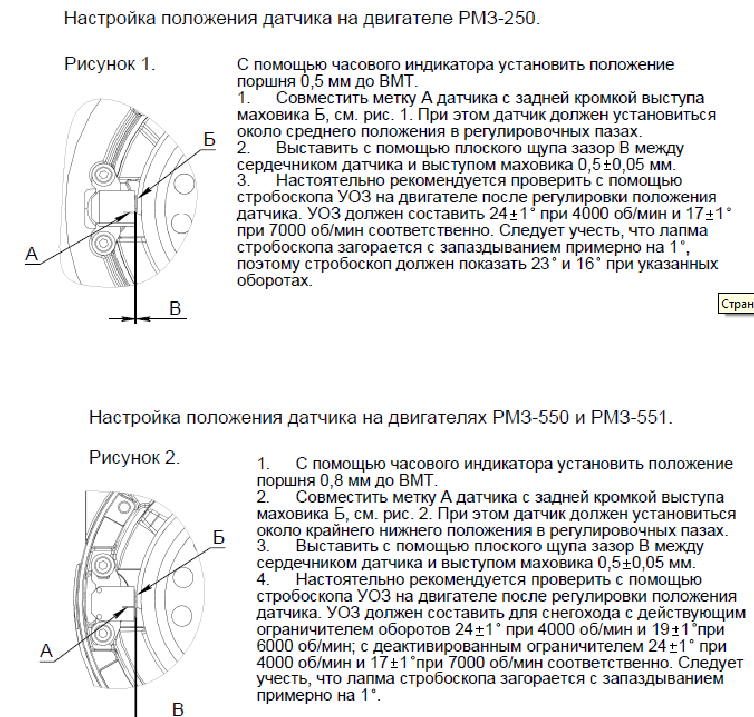 Настройка положения датчика на двигателе РМЗ-250.

Рисунок 1.

Б

А

В

С помощью часового индикатора установить положение поршня 0,5 мм до ВМТ.
1. Совместить метку А датчика с задней кромкой выступа маховика Б, см. рис. 1. При этом датчик должен установиться около среднего положения в регулировочных пазах.
2. Выставить с помощью плоского щупа зазор В между сердечником датчика и выступом маховика 0,5±0,05 мм.
3. Настоятельно рекомендуется проверить с помощью стробоскопа УОЗ на двигателе после регулировки положения датчика. УОЗ должен составить 24±1° при 4000 об/мин и 17±1° при 7000 об/мин соответственно. Следует учесть, что лапма стробоскопа загорается с запаздыванием примерно на 1°, поэтому стробоскоп должен показать 23° и 16° при указанных оборотах.

Стран

Настройка положения датчика на двигателях РМЗ-550 и РМЗ-551.

Рисунок 2.

Б

А

В

1. С помощью часового индикатора установить положение поршня 0,8 мм до ВМТ.
2. Совместить метку А датчика с задней кромкой выступа маховика Б, см. рис. 2. При этом датчик должен установиться около крайнего нижнего положения в регулировочных пазах.
3. Выставить с помощью плоского щупа зазор В между сердечником датчика и выступом маховика 0,5±0,05 мм.
4. Настоятельно рекомендуется проверить с помощью стробоскопа УОЗ на двигателе после регулировки положения датчика. УОЗ должен составить для снегохода с действующим ограничителем оборотов 24±1° при 4000 об/мин и 19±1°при 6000 об/мин; с деактивированным ограничителем 24±1° при 4000 об/мин и 17±1°при 7000 об/мин соответственно. Следует учесть, что лапма стробоскопа загорается с запаздыванием примерно на 1°.