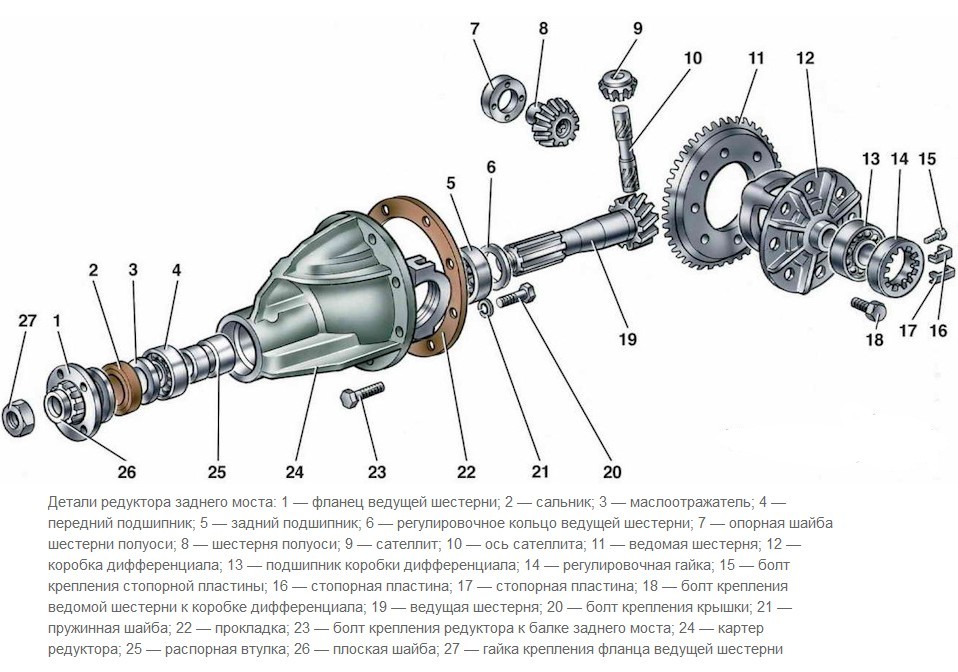 7 8 9 10 11 12 13 14 15 5 6 2 3 4 27 1 19 18 17 16 26 25 24 23 22 21 20

Детали редуктора заднего моста: 1 — фланец ведущей шестерни; 2 — сальник; 3 — маслоотражатель; 4 — передний подшипник; 5 — задний подшипник; 6 — регулировочное кольцо ведущей шестерни; 7 — опорная шайба шестерни полуоси; 8 — шестерня полуоси; 9 — сателлит; 10 — ось сателлита; 11 — ведомая шестерня; 12 — коробка дифференциала; 13 — подшипник коробки дифференциала; 14 — регулировочная гайка; 15 — болт крепления стопорной пластины; 16 — стопорная пластина; 17 — стопорная пластина; 18 — болт крепления ведомой шестерни к коробке дифференциала; 19 — ведущая шестерня; 20 — болт крепления крышки; 21 — пружинная шайба; 22 — прокладка; 23 — болт крепления редуктора к балке заднего моста; 24 — картер редуктора; 25 — распорная втулка; 26 — плоская шайба; 27 — гайка крепления фланца ведущей шестерни