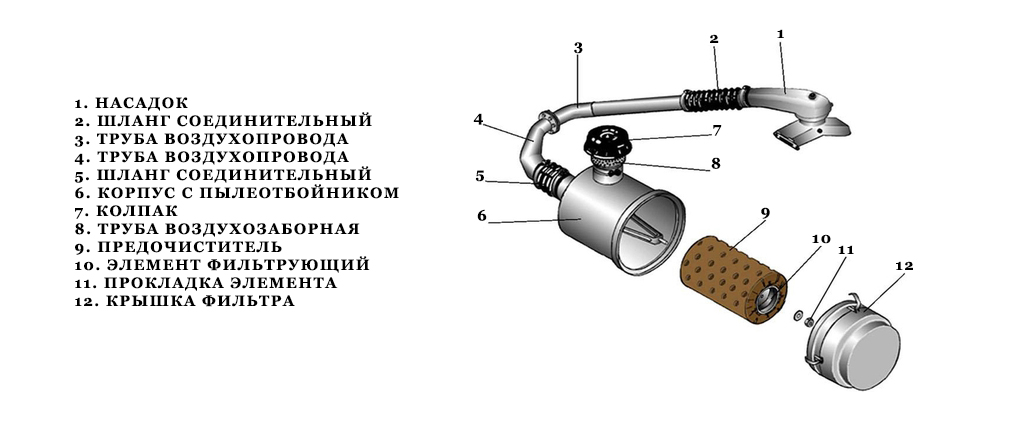 1. НАСАДОК
2. ШЛАНГ СОЕДИНИТЕЛЬНЫЙ
3. ТРУБА ВОЗДУХОПРОВОДА
4. ТРУБА ВОЗДУХОПРОВОДА
5. ШЛАНГ СОЕДИНИТЕЛЬНЫЙ
6. КОРПУС С ПЫЛЕОТБОЙНИКОМ
7. КОЛПАК
8. ТРУБА ВОЗДУХОЗАБОРНАЯ
9. ПРЕДОЧИСТИТЕЛЬ
10. ЭЛЕМЕНТ ФИЛЬТРУЮЩИЙ
11. ПРОКЛАДКА ЭЛЕМЕНТА
12. КРЫШКА ФИЛЬТРА

3
2
1
4
7
8
5
6
9
10
11
12