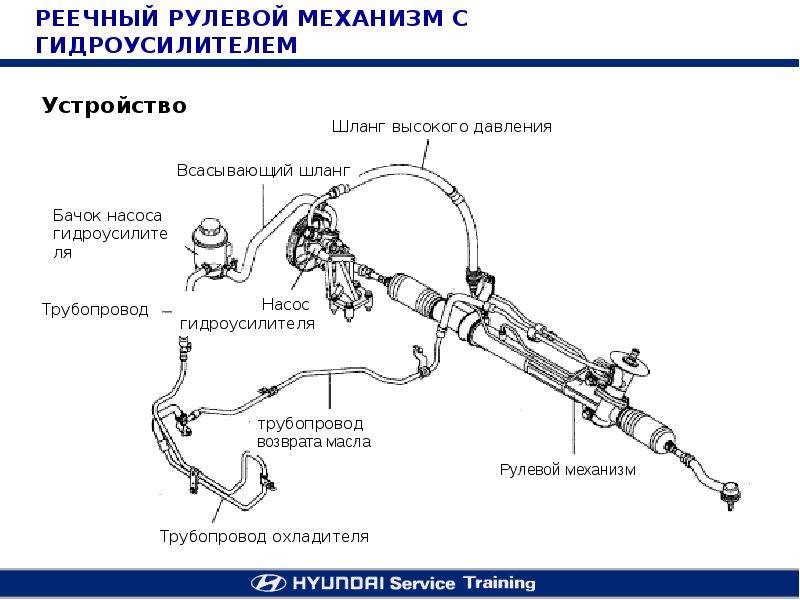 РЕЕЧНЫЙ РУЛЕВОЙ МЕХАНИЗМ С ГИДРОУСИЛИТЕЛЕМ

Устройство

Шланг высокого давления

Всасывающий шланг

Бачок насоса гидроусилителя

Трубопровод

Насос гидроусилителя

трубопровод возврата масла

Рулевой механизм

Трубопровод охладителя

HYUNDAI Service Training