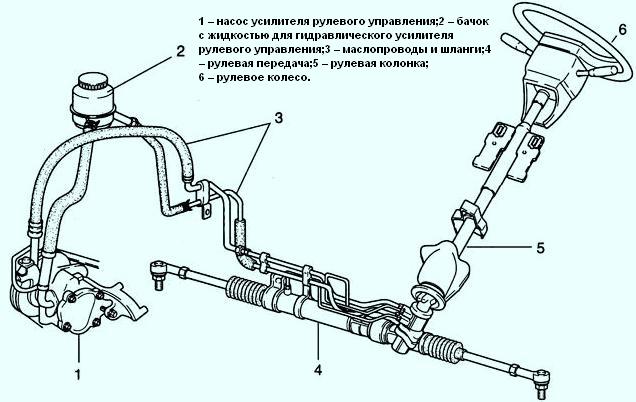 1 – насос усилителя рулевого управления;2 – бачок с жидкостью для гидравлического усилителя рулевого управления;3 – маслопроводы и шланги;4 – рулевая передача;5 – рулевая колонка; 6 – рулевое колесо.

2

6

3

5

1

4