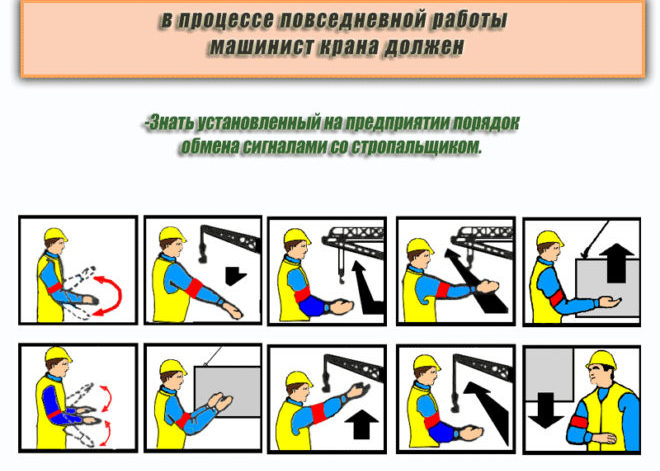 в процессе повседневной работы машинист крана должен

-Знать установленный на предприятии порядок обмена сигналами со стропальщиком.