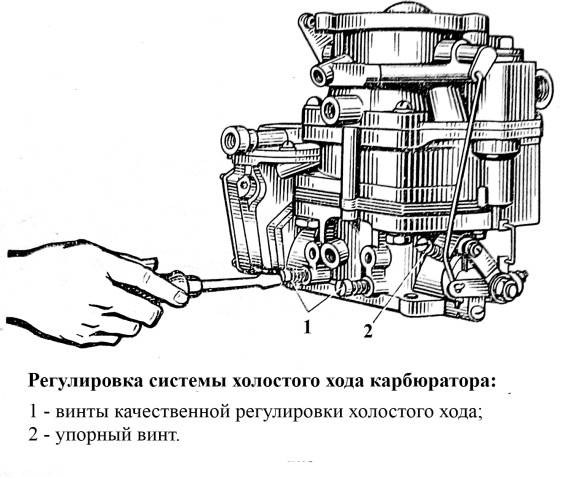 1
2

Регулировка системы холостого хода карбюратора:

1 - винты качественной регулировки холостого хода;
2 - упорный винт.