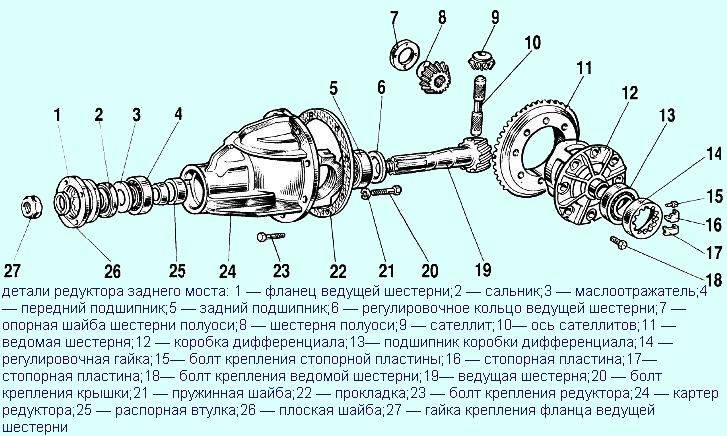 7
8
9
10
11
12
13
14
15
16
17
18
1
2
3
4
5
6
27
26
25
24
23
22
21
20
19

детали редуктора заднего моста: 1 — фланец ведущей шестерни;2 — сальник;3 — маслоотражатель;4 — передний подшипник;5 — задний подшипник;6 — регулировочное кольцо ведущей шестерни;7 — опорная шайба шестерни полуоси;8 — шестерня полуоси;9 — сателлит;10— ось сателлитов;11 — ведомая шестерня;12 — коробка дифференциала;13— подшипник коробки дифференциала;14 — регулировочная гайка;15— болт крепления стопорной пластины;16 — стопорная пластина;17— стопорная пластина;18— болт крепления ведомой шестерни;19— ведущая шестерня;20 — болт крепления крышки;21 — пружинная шайба;22 — прокладка;23 — болт крепления редуктора;24 — картер редуктора;25 — распорная втулка;26 — плоская шайба;27 — гайка крепления фланца ведущей шестерни