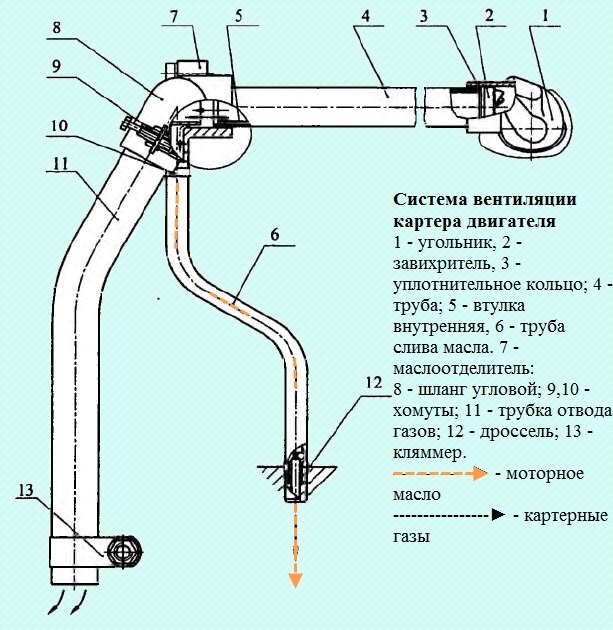 7
5
4
3
2
1
8
9
10
11
6
12
13

**Система вентиляции картера двигателя**
1 - угольник, 2 - завихритель, 3 - уплотнительное кольцо; 4 - труба; 5 - втулка внутренняя, 6 - труба слива масла. 7 - маслоотделитель:
8 - шланг угловой; 9,10 - хомуты; 11 - трубка отвода газов; 12 - дроссель; 13 - кляммер.
- моторное масло
- картерные газы